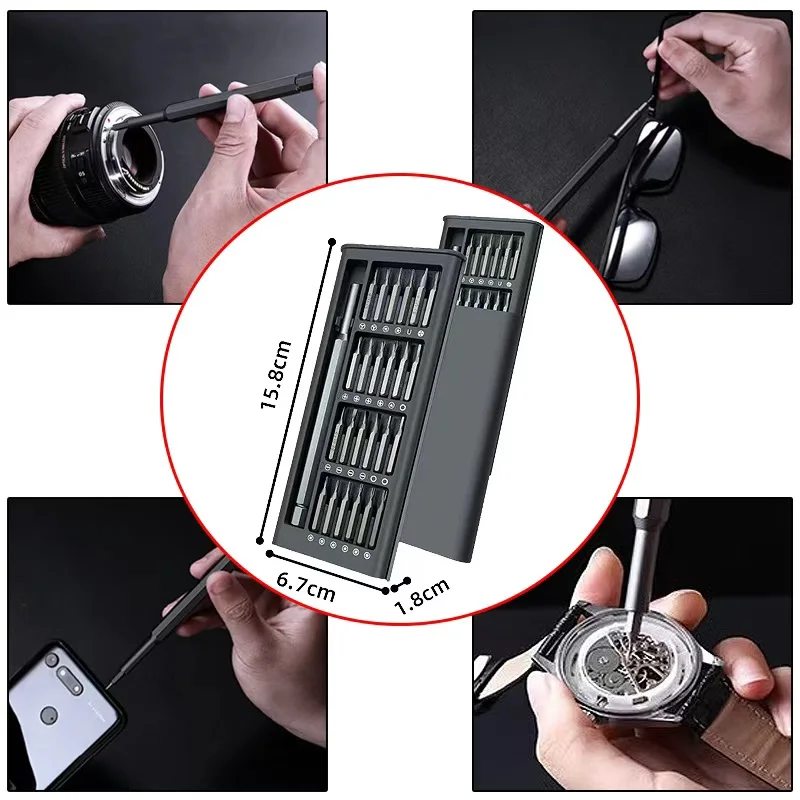 15.8cm

6.7cm

1.8cm