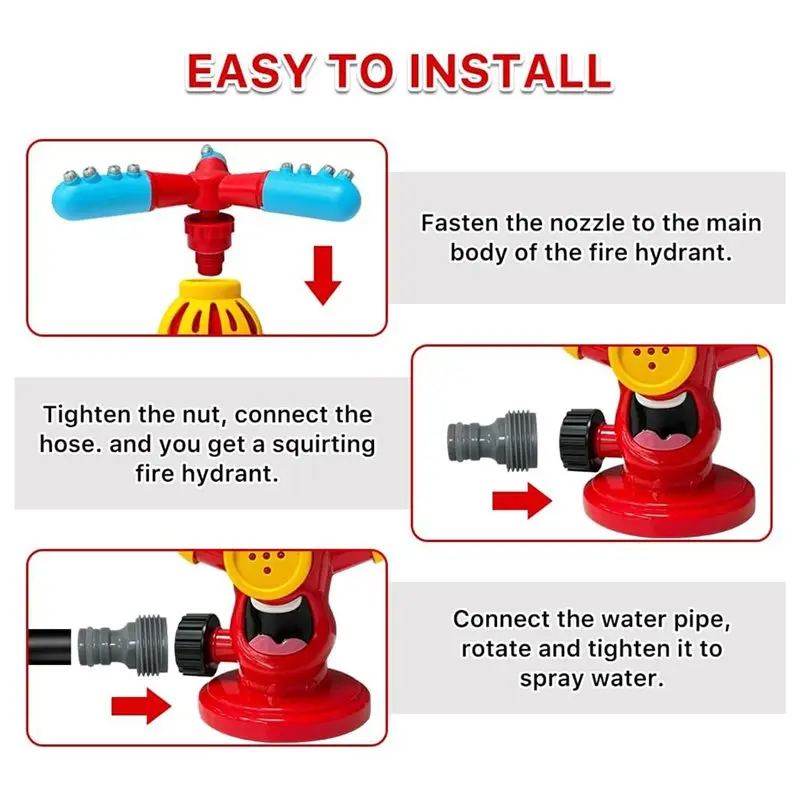 EASY TO INSTALL

Fasten the nozzle to the main body of the fire hydrant.

Tighten the nut, connect the hose. and you get a squirting fire hydrant.

Connect the water pipe, rotate and tighten it to spray water.