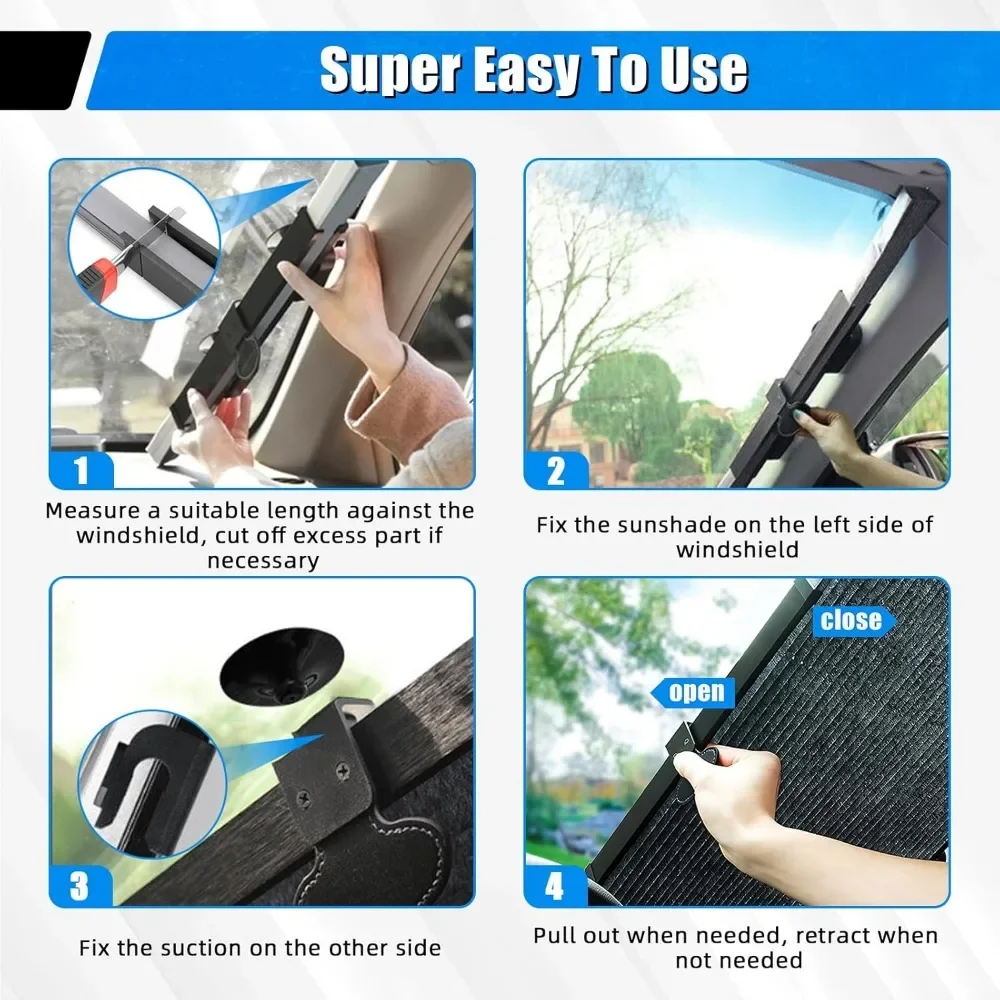 Super Easy To Use

1

Measure a suitable length against the windshield, cut off excess part if necessary

2

Fix the sunshade on the left side of windshield

3

Fix the suction on the other side

close

open

4

Pull out when needed, retract when not needed