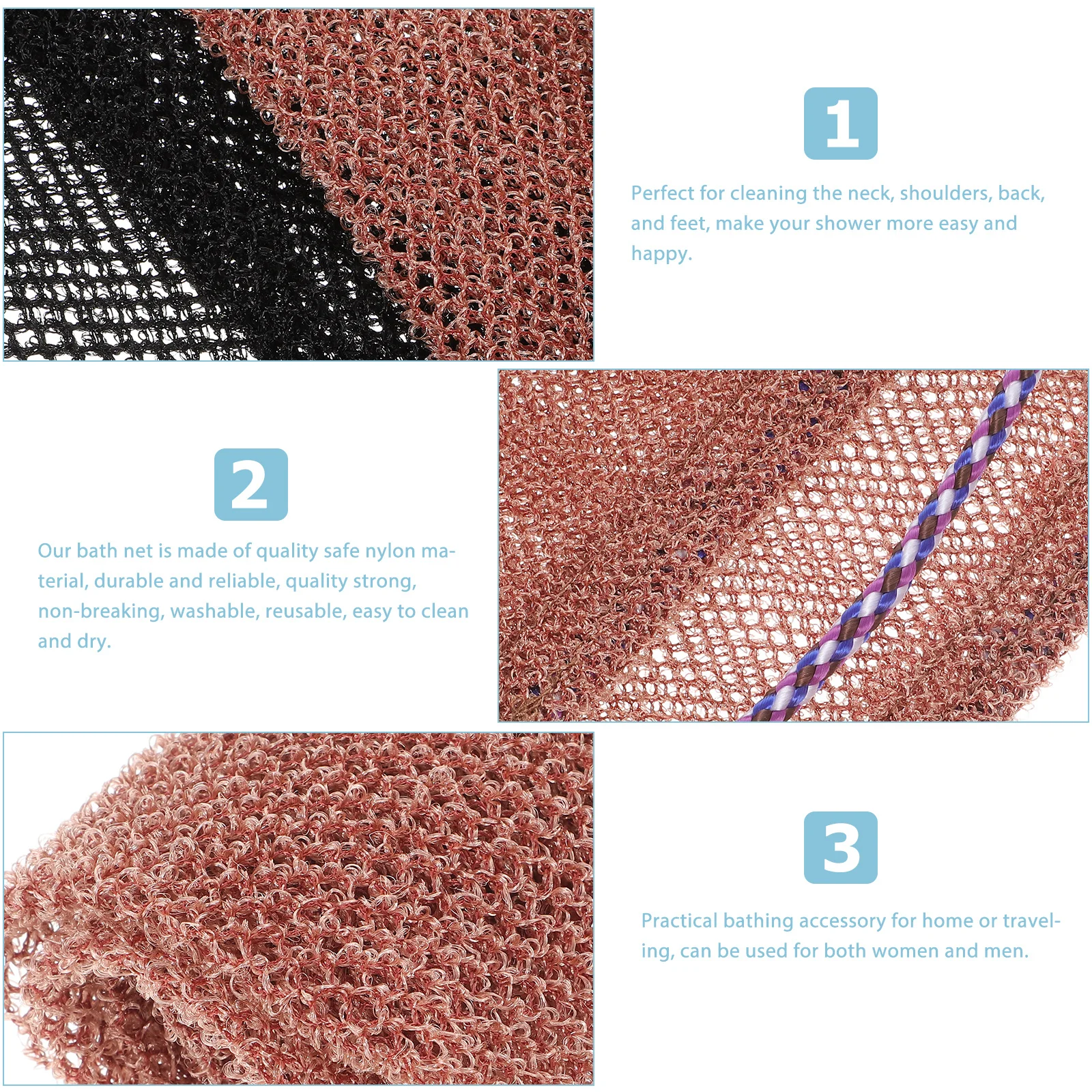 1

Perfect for cleaning the neck, shoulders, back, and feet, make your shower more easy and happy.

2

Our bath net is made of quality safe nylon material, durable and reliable, quality strong, non-breaking, washable, reusable, easy to clean and dry.

3

Practical bathing accessory for home or traveling, can be used for both women and men.