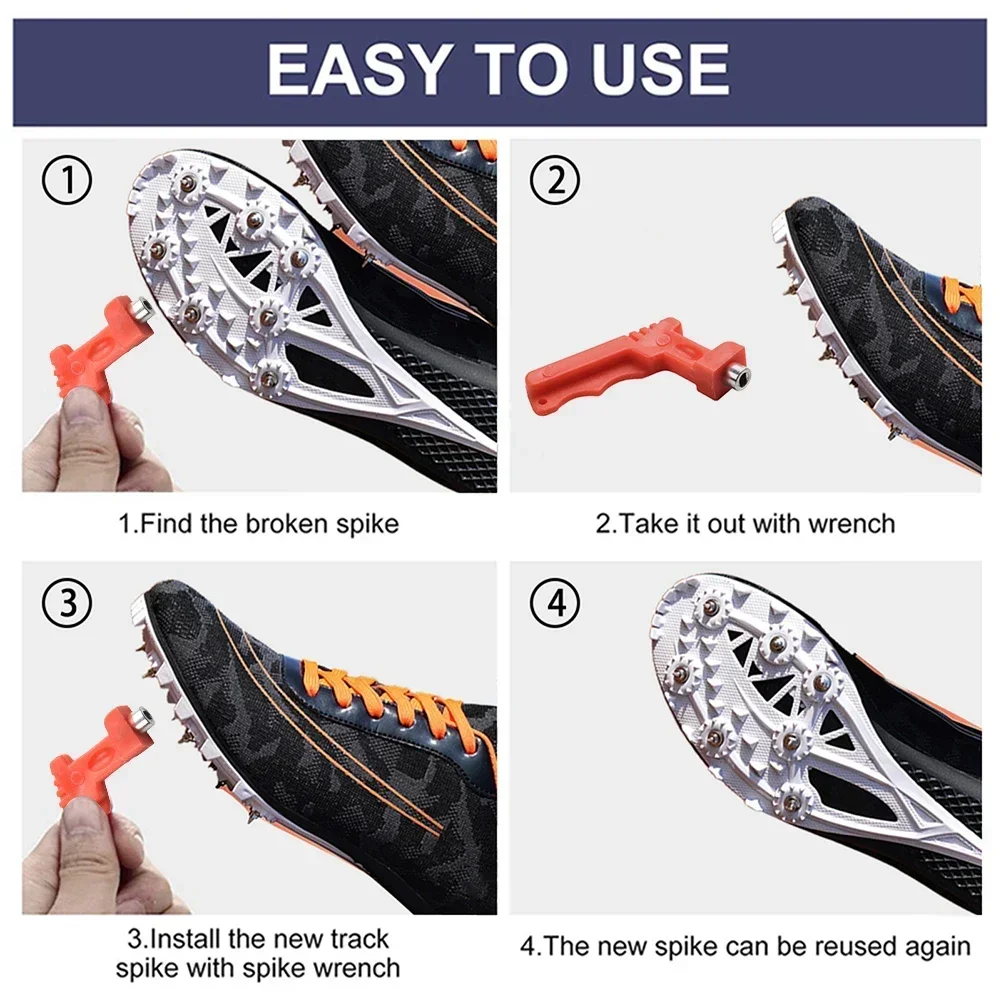 EASY TO USE

①

1.Find the broken spike

②

2.Take it out with wrench

③

3.Install the new track spike with spike wrench

④

4.The new spike can be reused again