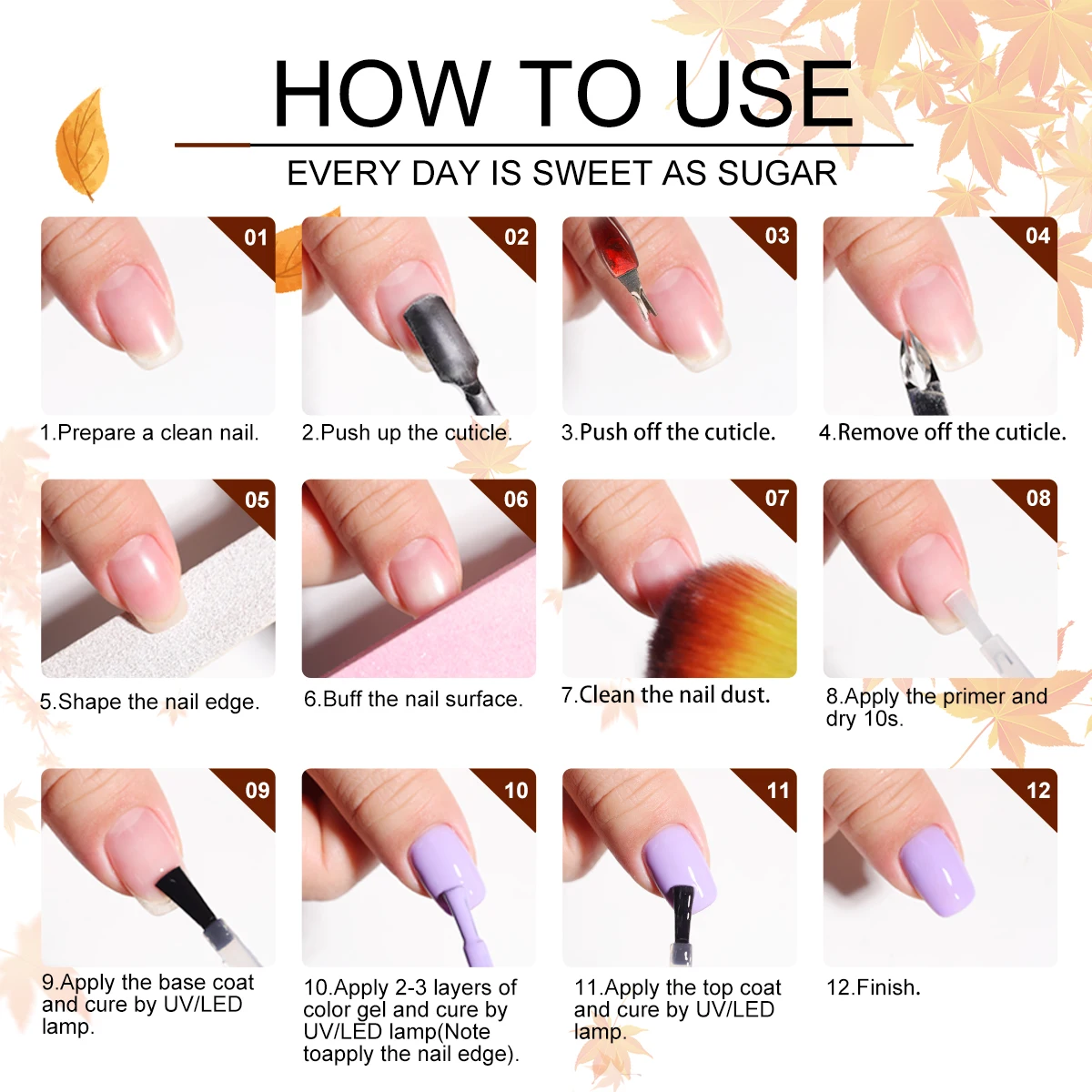 HOW TO USE

EVERY DAY IS SWEET AS SUGAR

01

1.Prepare a clean nail.

02

2.Push up the cuticle.

03

3.Push off the cuticle.

04

4.Remove off the cuticle.

05

5.Shape the nail edge.

06

6.Buff the nail surface.

07

7.Clean the nail dust.

08

8.Apply the primer and dry 10s.

09

9.Apply the base coat and cure by UV/LED lamp.

10

10.Apply 2-3 layers of color gel and cure by UV/LED lamp(Note toapply the nail edge).

11

11.Apply the top coat and cure by UV/LED lamp.

12

12.Finish.