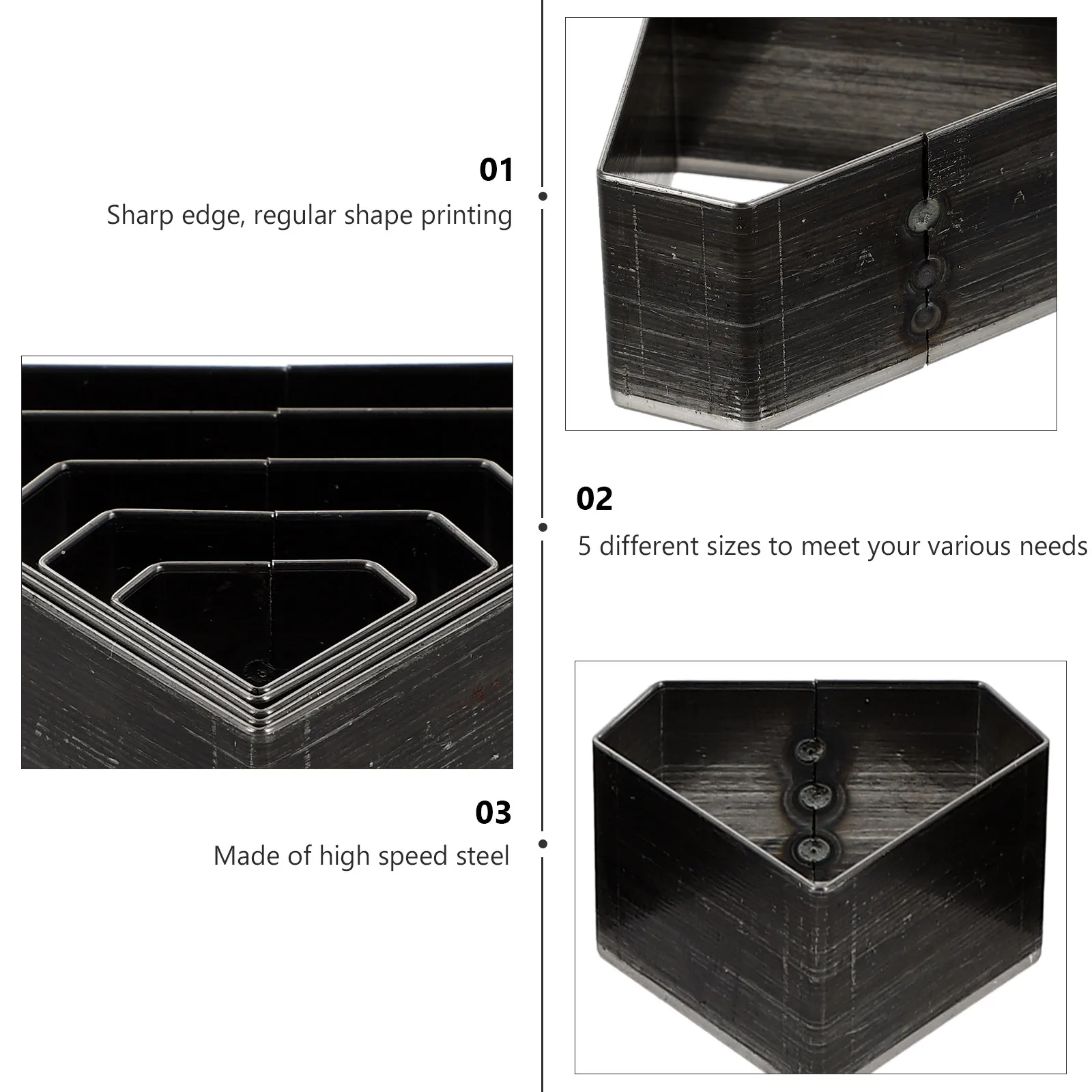 01
Sharp edge, regular shape printing

02
5 different sizes to meet your various needs

03
Made of high speed steel