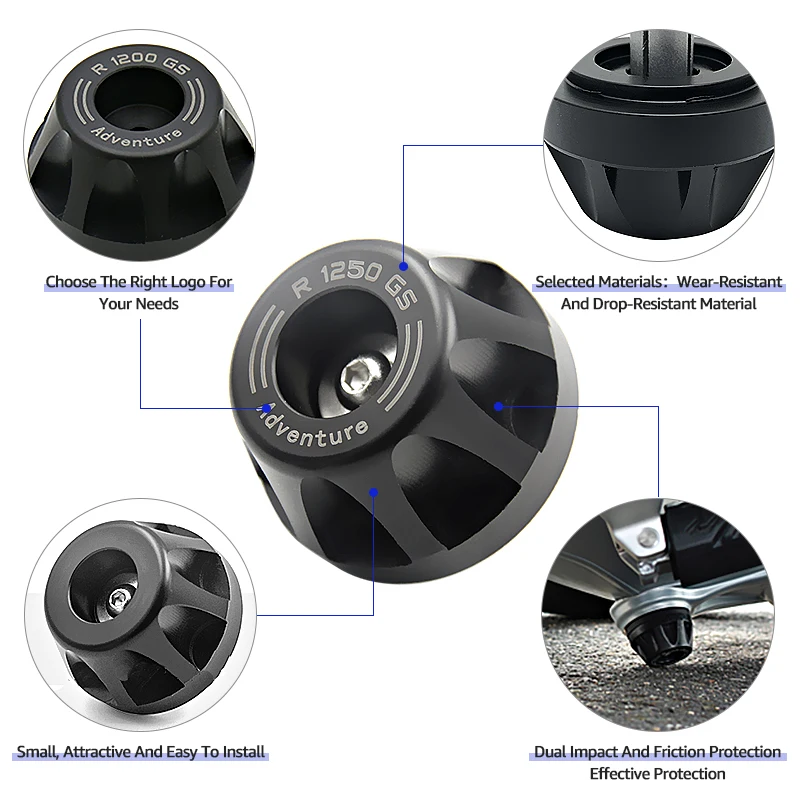 R 1200 GS
Adventure

Choose The Right Logo For Your Needs

Selected Materials: Wear-Resistant And Drop-Resistant Material

R 1250 GS
Adventure

Small, Attractive And Easy To Install

Dual Impact And Friction Protection
Effective Protection