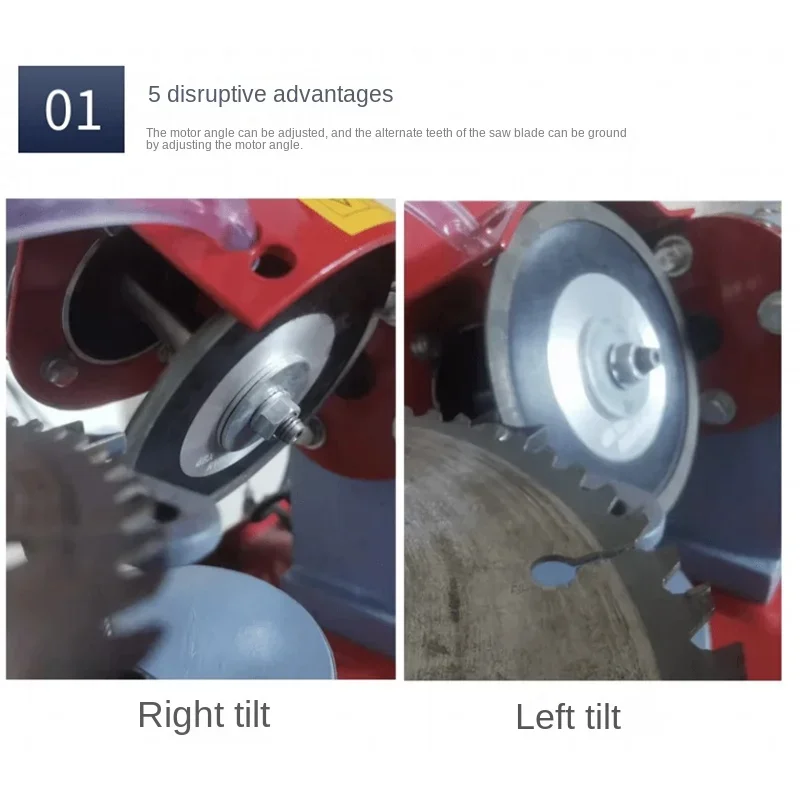 01

5 disruptive advantages

The motor angle can be adjusted, and the alternate teeth of the saw blade can be ground by adjusting the motor angle.

Right tilt

Left tilt