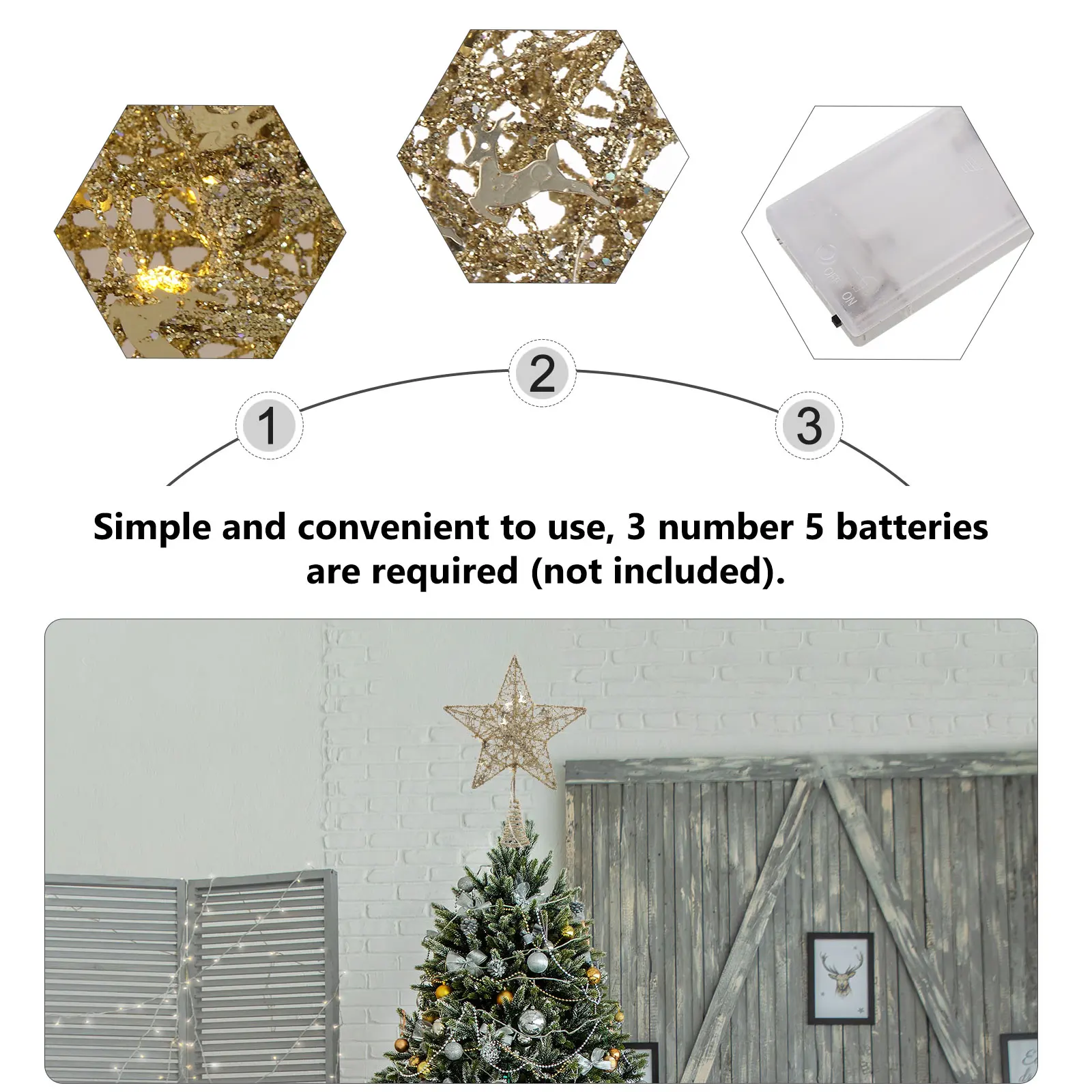 OFF ON

1

2

3

Simple and convenient to use, 3 number 5 batteries are required (not included).