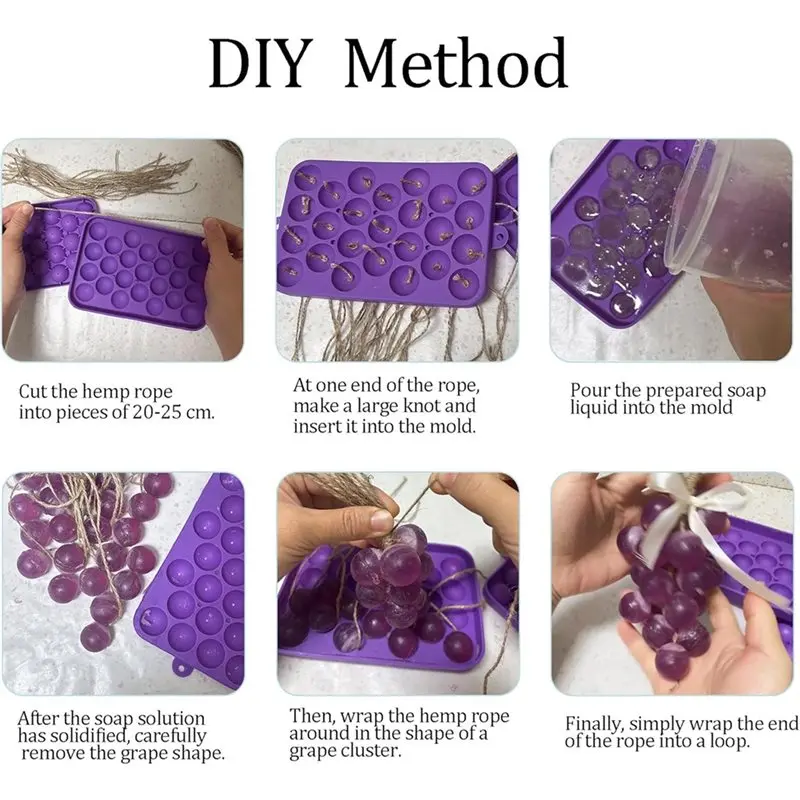 DIY Method

Cut the hemp rope into pieces of 20-25 cm.

At one end of the rope, make a large knot and insert it into the mold.

Pour the prepared soap liquid into the mold

After the soap solution has solidified, carefully remove the grape shape.

Then, wrap the hemp rope around in the shape of a grape cluster.

Finally, simply wrap the end of the rope into a loop.