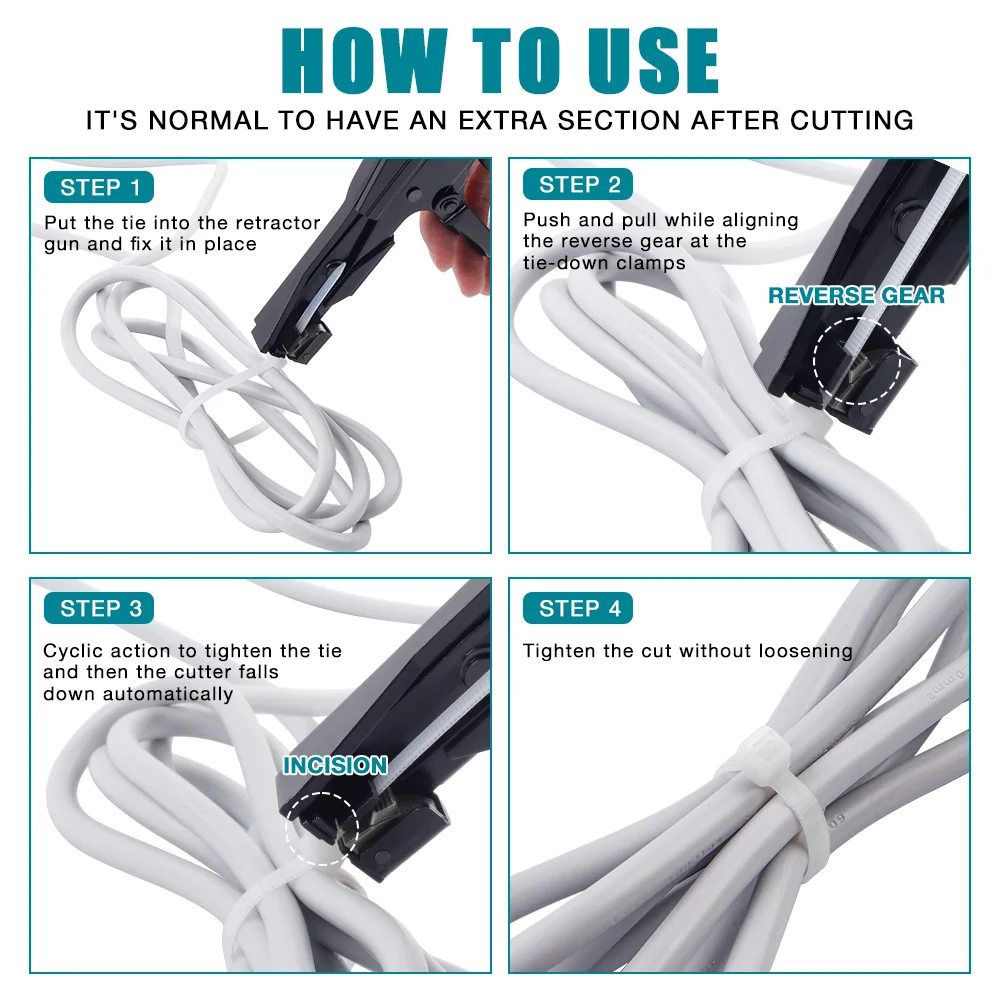 HOW TO USE

IT'S NORMAL TO HAVE AN EXTRA SECTION AFTER CUTTING

STEP 1

Put the tie into the retractor gun and fix it in place

STEP 2

Push and pull while aligning the reverse gear at the tie-down clamps

REVERSE GEAR

STEP 3

Cyclic action to tighten the tie and then the cutter falls down automatically

INCISION

STEP 4

Tighten the cut without loosening