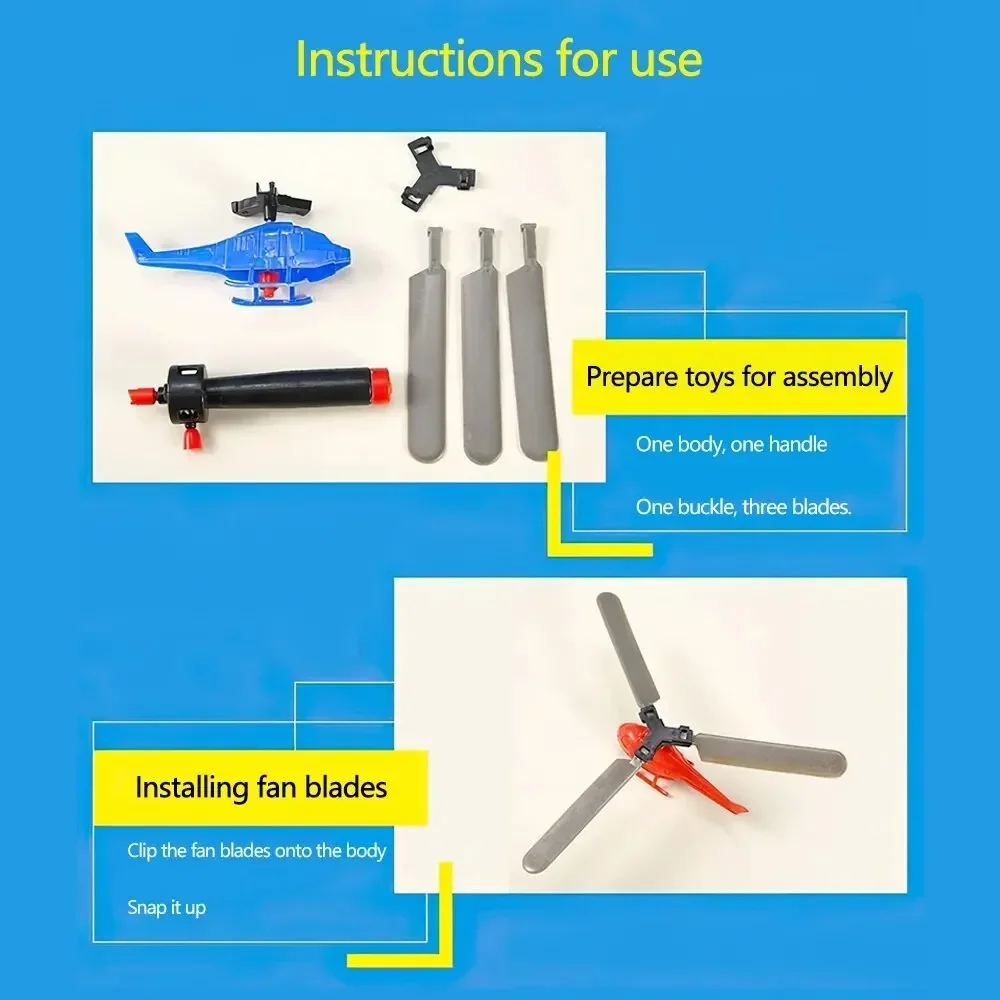 Instructions for use

Prepare toys for assembly

One body, one handle

One buckle, three blades.

Installing fan blades

Clip the fan blades onto the body

Snap it up