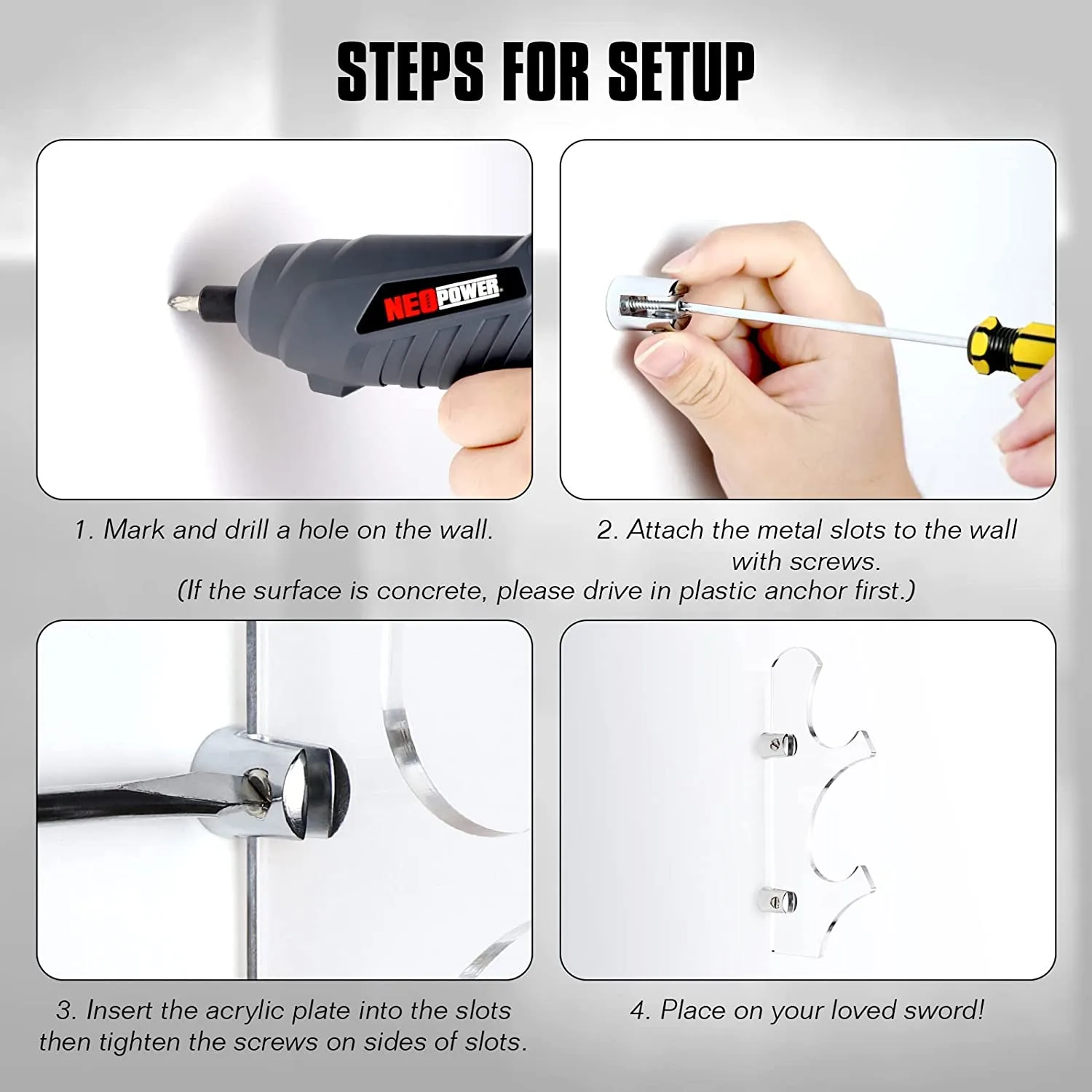 STEPS FOR SETUP

NEOPOWER

1. Mark and drill a hole on the wall.

2. Attach the metal slots to the wall with screws.

(If the surface is concrete, please drive in plastic anchor first.)

3. Insert the acrylic plate into the slots then tighten the screws on sides of slots.

4. Place on your loved sword!