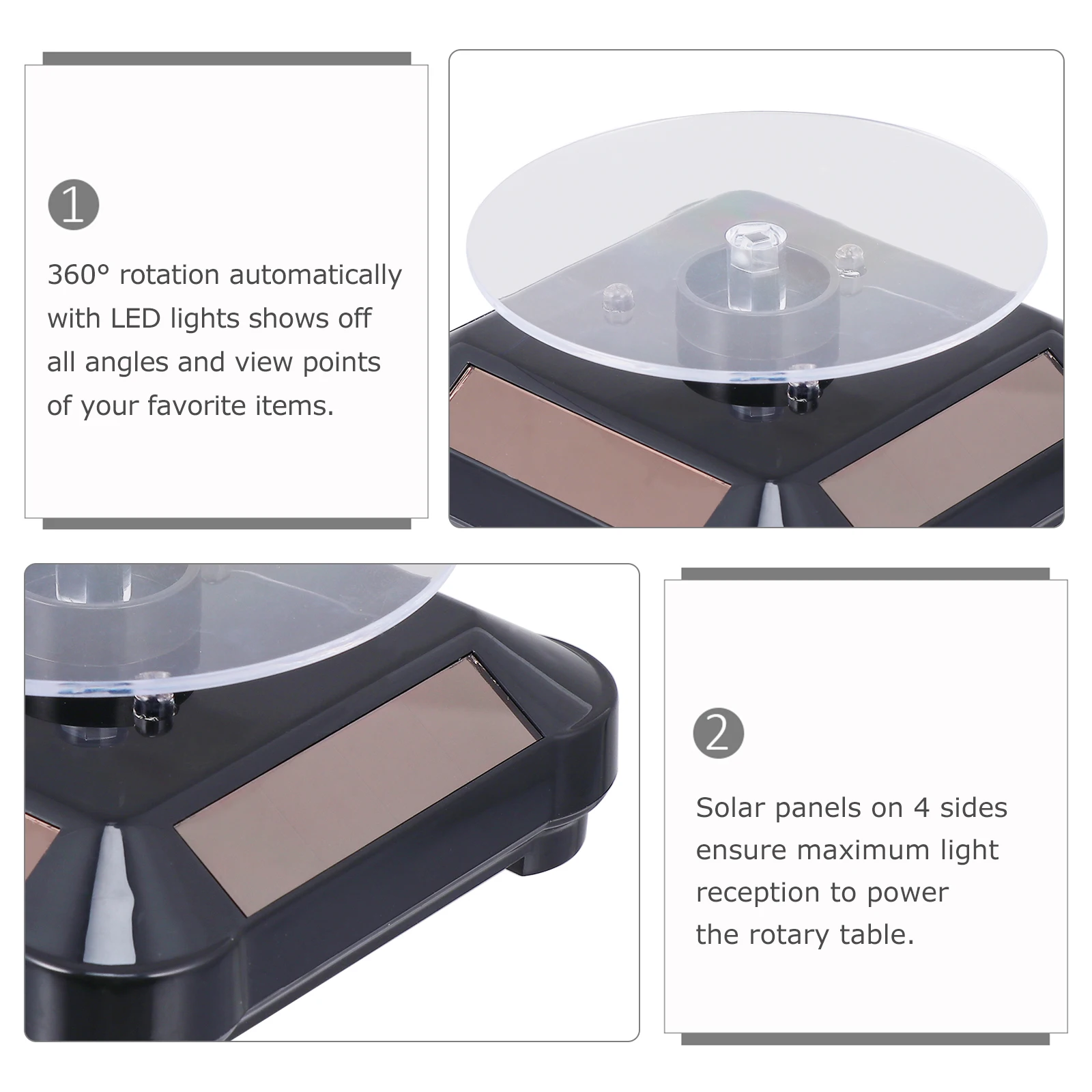 1

360° rotation automatically with LED lights shows off all angles and view points of your favorite items.

2

Solar panels on 4 sides ensure maximum light reception to power the rotary table.