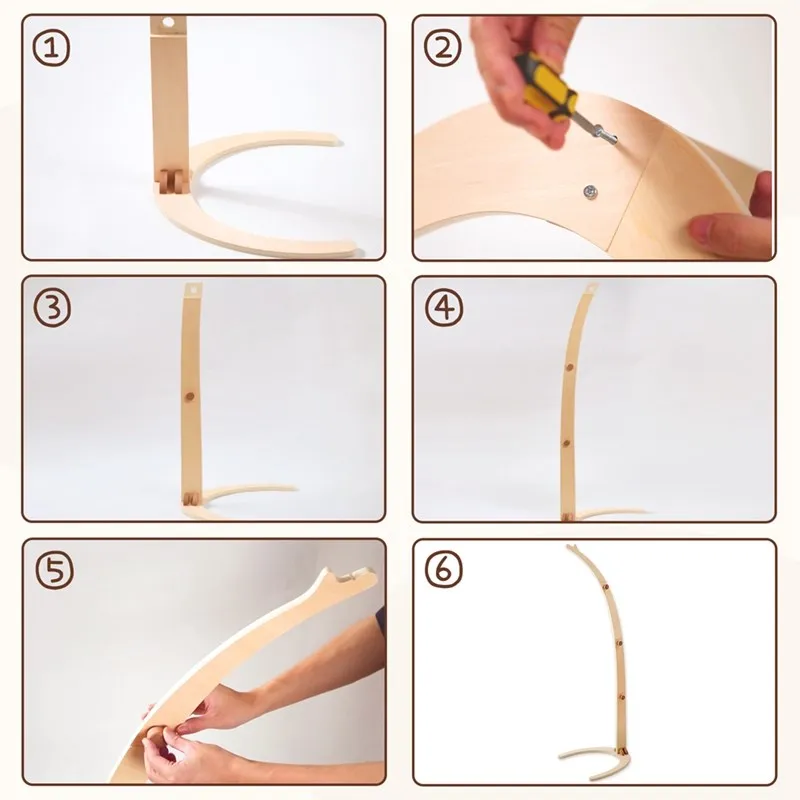 ①

②

③

④

⑤

⑥