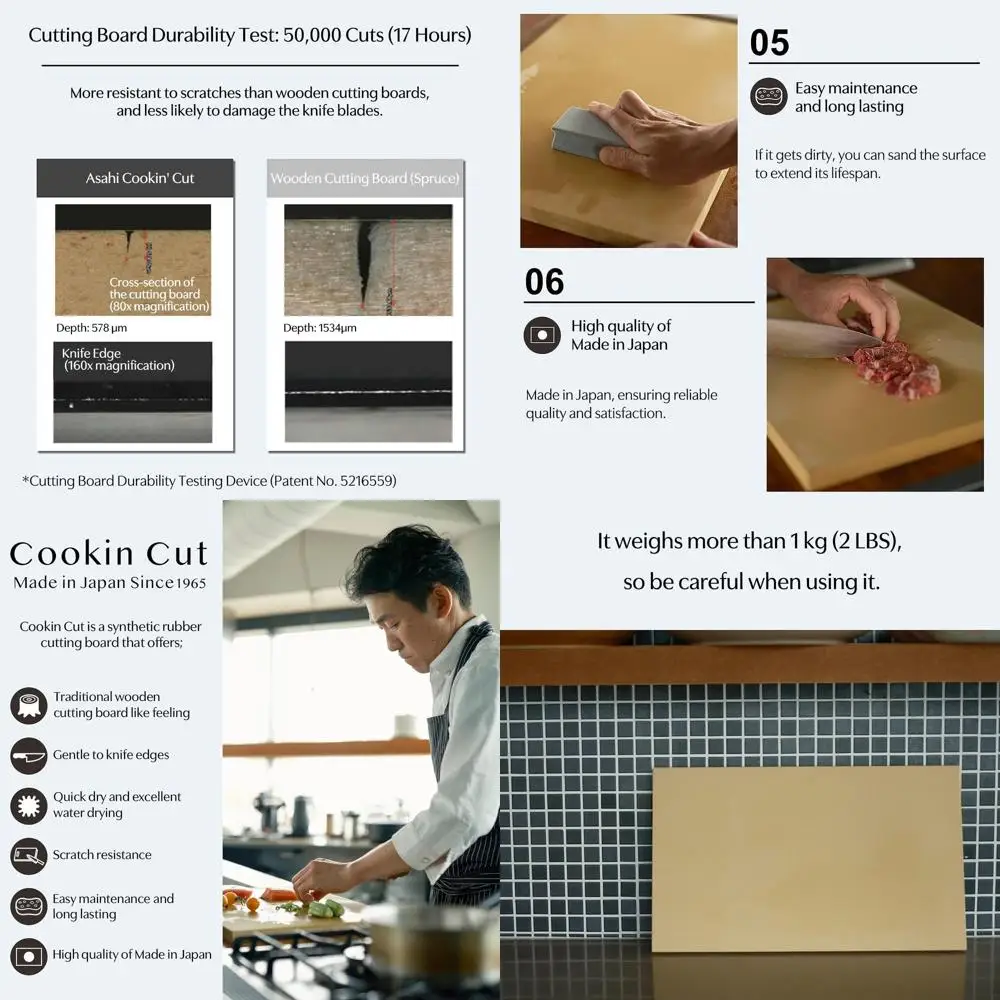 Cutting Board Durability Test: 50,000 Cuts (17 Hours)

More resistant to scratches than wooden cutting boards, and less likely to damage the knife blades.

Asahi Cookin' Cut

Cross-section of the cutting board (80x magnification)

Depth: 578 µm

Knife Edge (160x magnification)

Wooden Cutting Board (Spruce)

Depth: 1534µm

*Cutting Board Durability Testing Device (Patent No. 5216559)

05

Easy maintenance and long lasting

If it gets dirty, you can sand the surface to extend its lifespan.

06

High quality of Made in Japan

Made in Japan, ensuring reliable quality and satisfaction.

Cookin Cut

Made in Japan Since 1965

Cookin Cut is a synthetic rubber cutting board that offers;

Traditional wooden cutting board like feeling

Gentle to knife edges

Quick dry and excellent water drying

Scratch resistance

Easy maintenance and long lasting

High quality of Made in Japan

It weighs more than 1 kg (2 LBS), so be careful when using it.