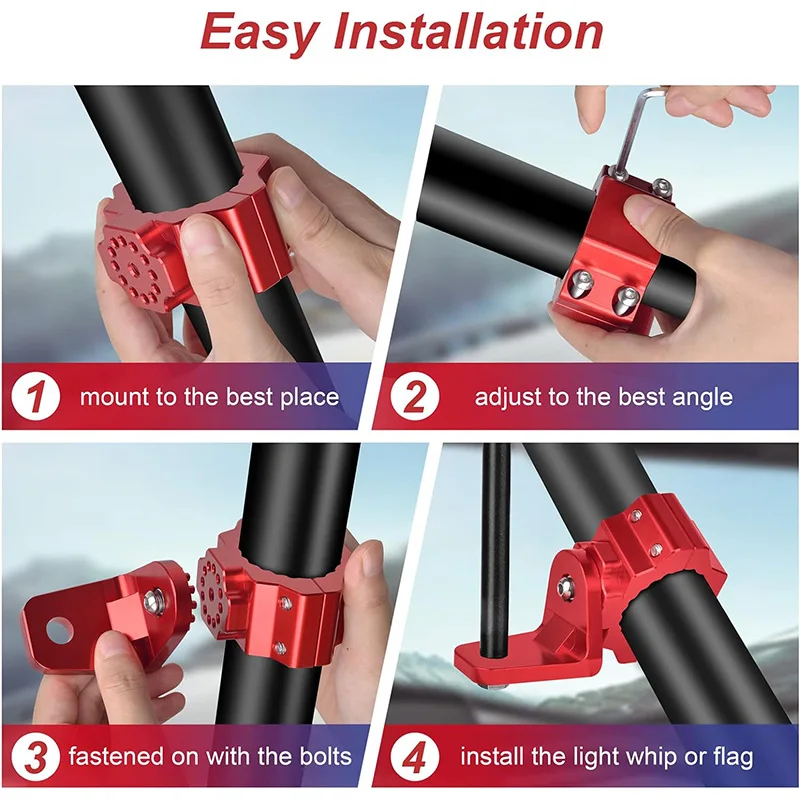 Easy Installation

1 mount to the best place

2 adjust to the best angle

3 fastened on with the bolts

4 install the light whip or flag