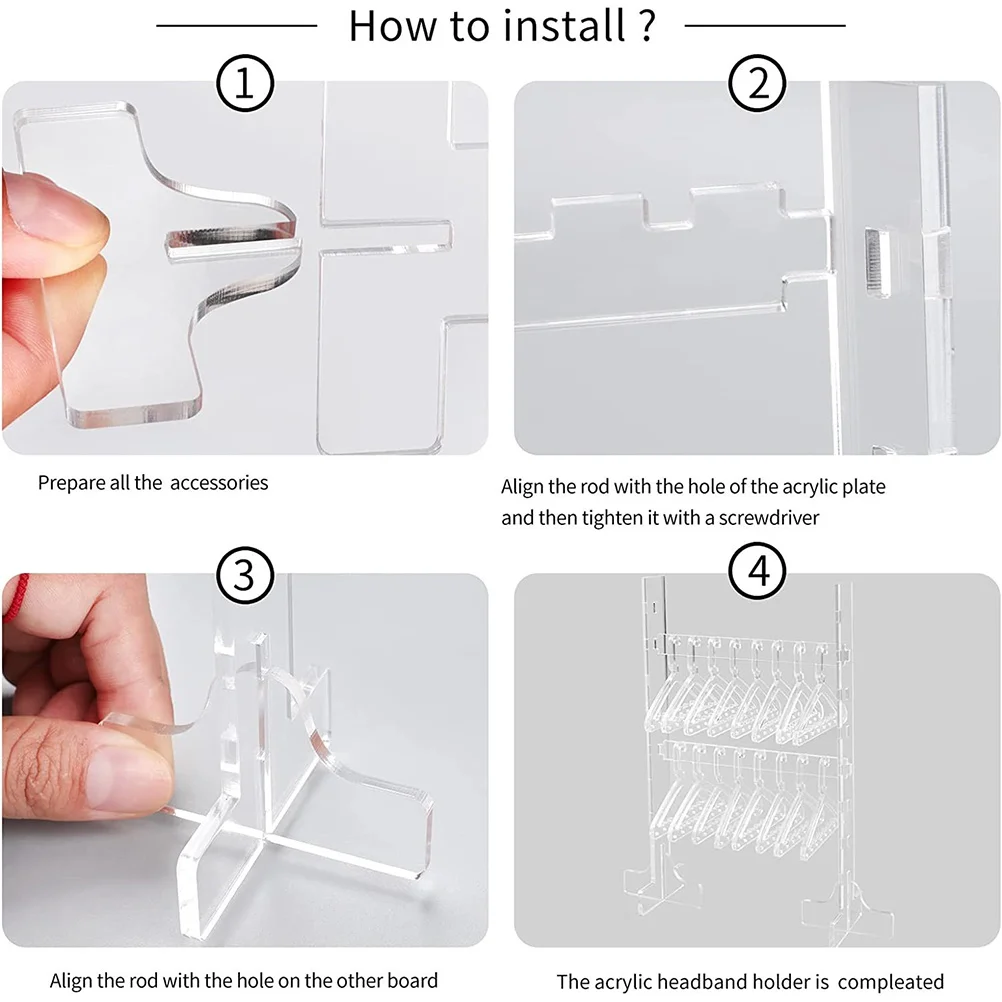 How to install ?

①

Prepare all the accessories

②

Align the rod with the hole of the acrylic plate and then tighten it with a screwdriver

③

Align the rod with the hole on the other board

④

The acrylic headband holder is compleated