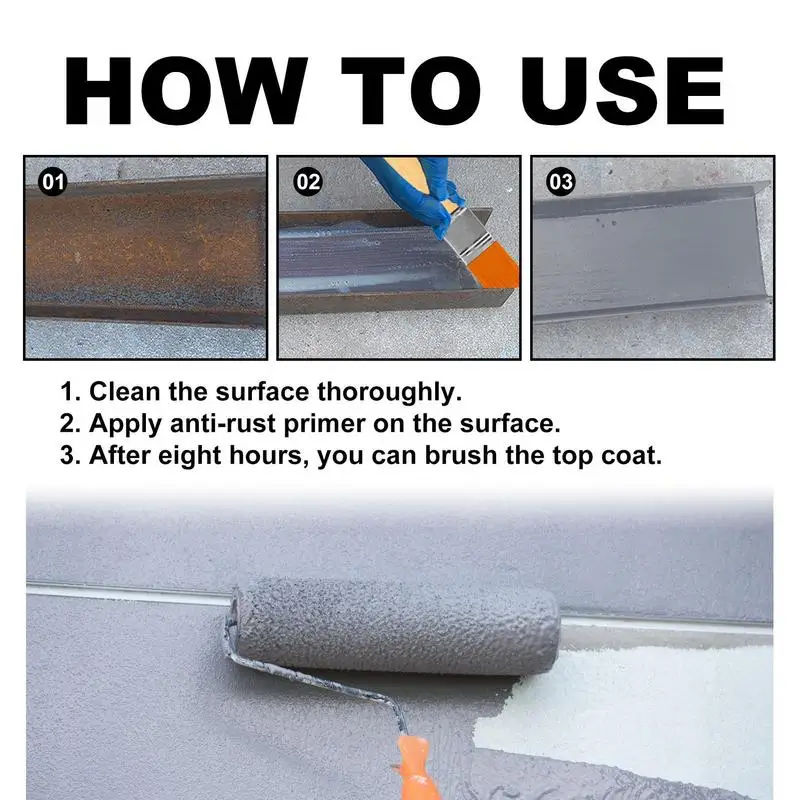 HOW TO USE

01

02

03

1. Clean the surface thoroughly.
2. Apply anti-rust primer on the surface.
3. After eight hours, you can brush the top coat.