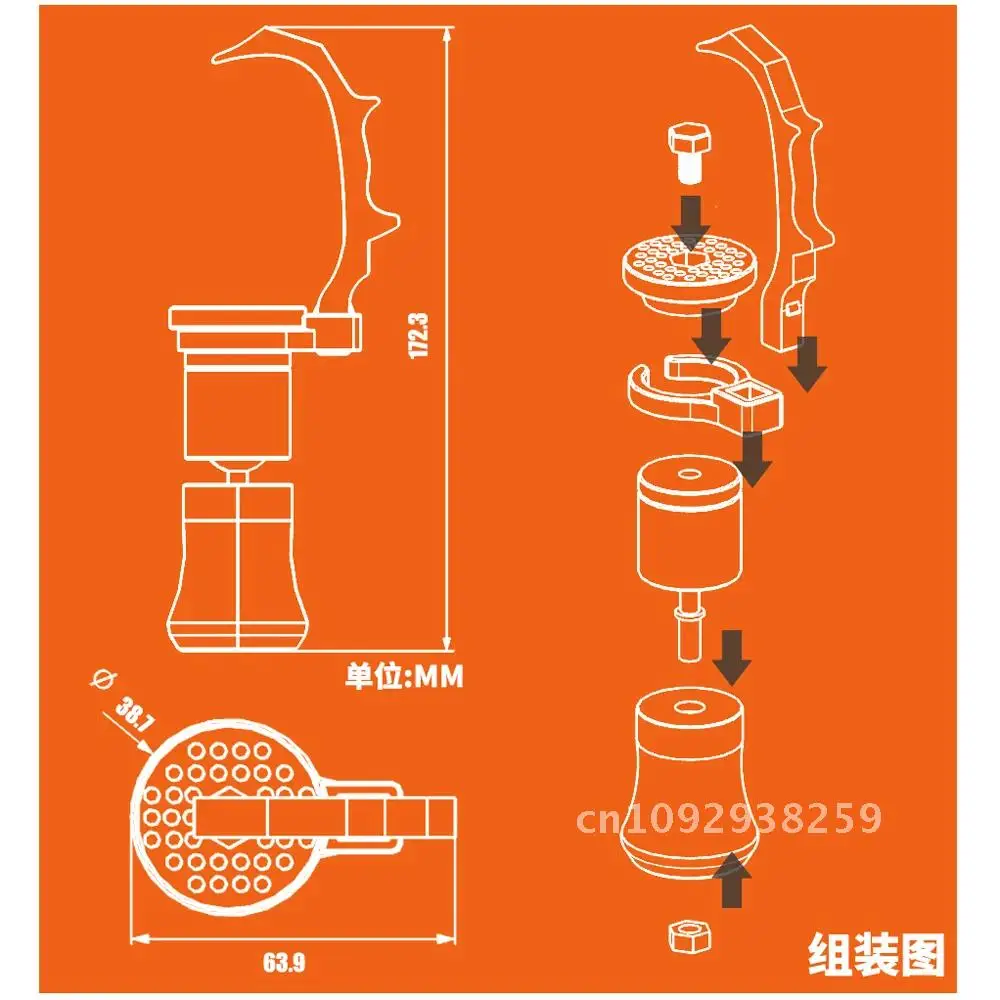 172.3

单位:MM

Ø 38.7

63.9

cn1092938259

组装图