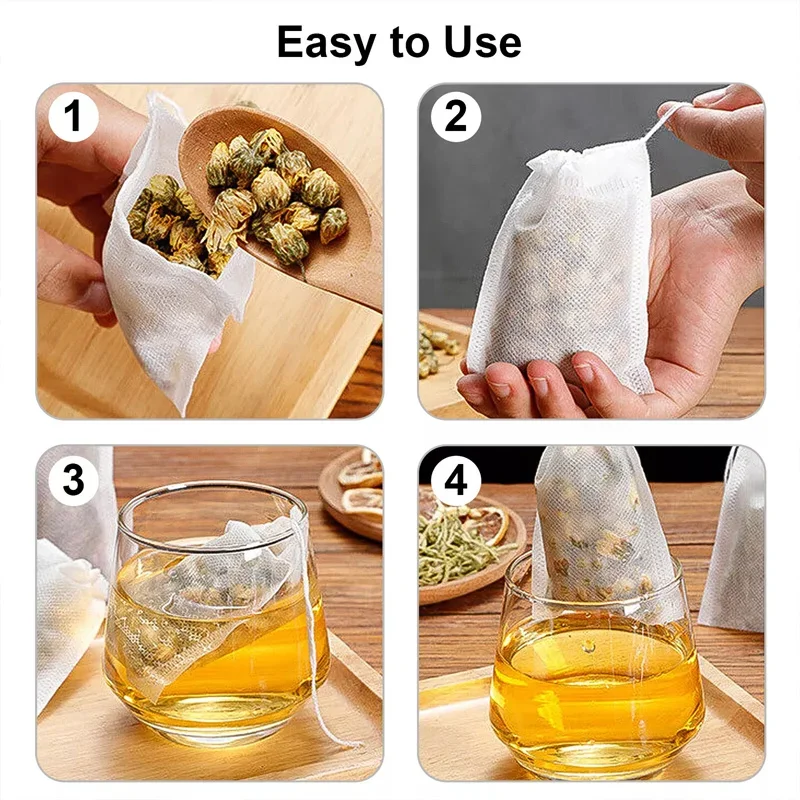 Easy to Use

1

2

3

4