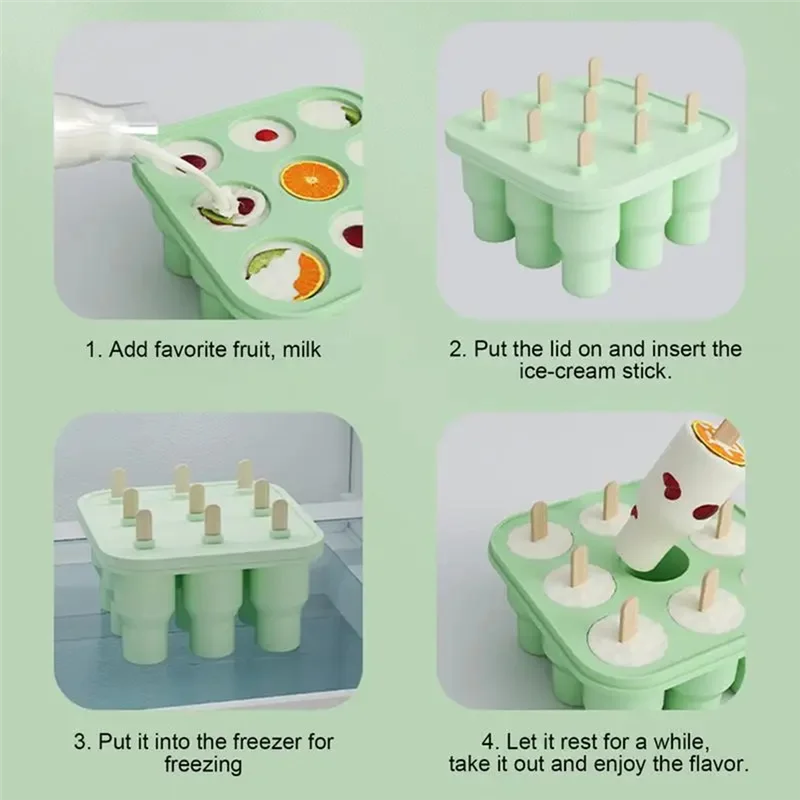 1. Add favorite fruit, milk

2. Put the lid on and insert the ice-cream stick.

3. Put it into the freezer for freezing

4. Let it rest for a while, take it out and enjoy the flavor.