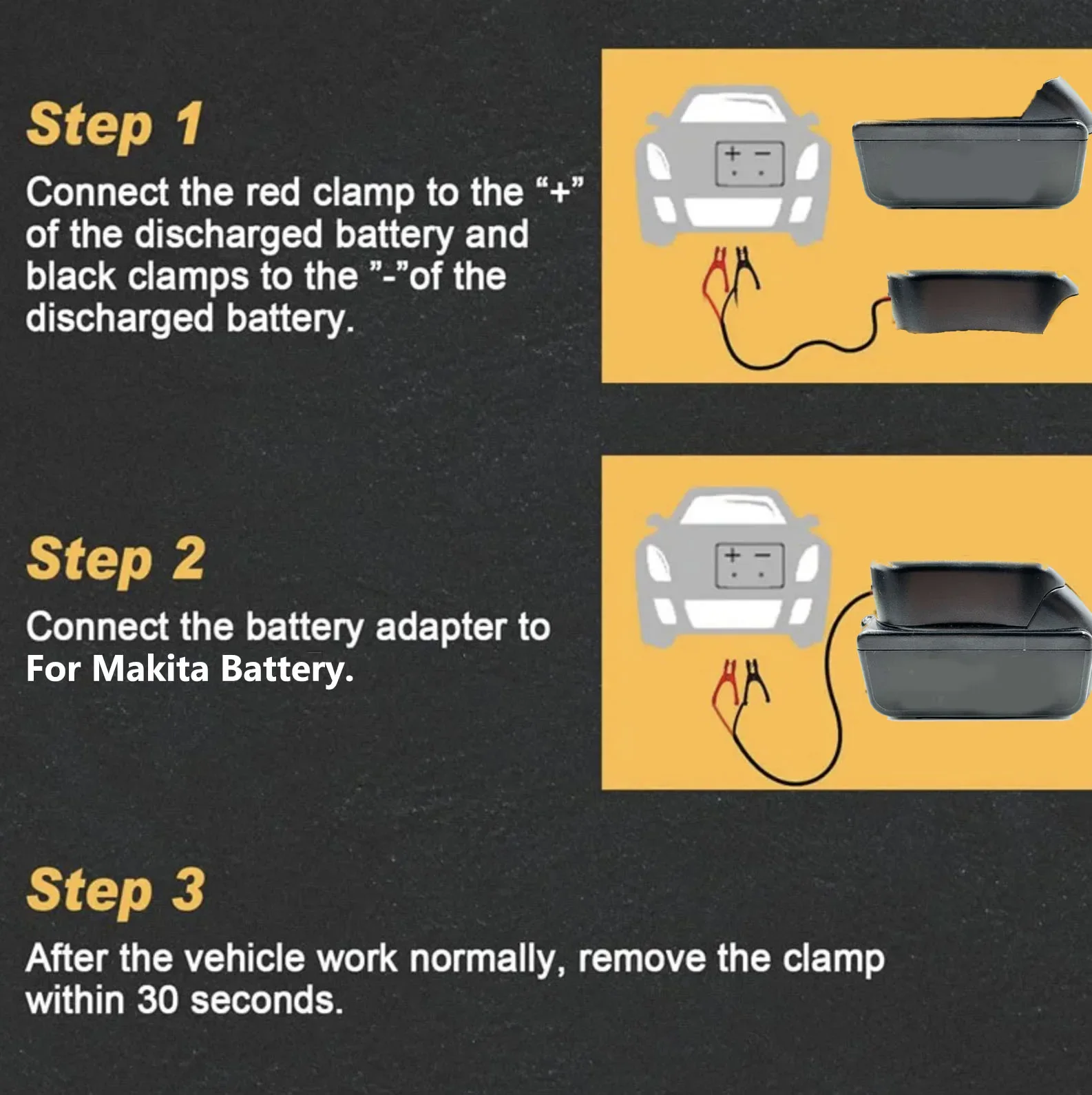 Step 1

Connect the red clamp to the “+” of the discharged battery and black clamps to the ”-”of the discharged battery.

+ −

Step 2

Connect the battery adapter to For Makita Battery.

+ −

Step 3

After the vehicle work normally, remove the clamp within 30 seconds.