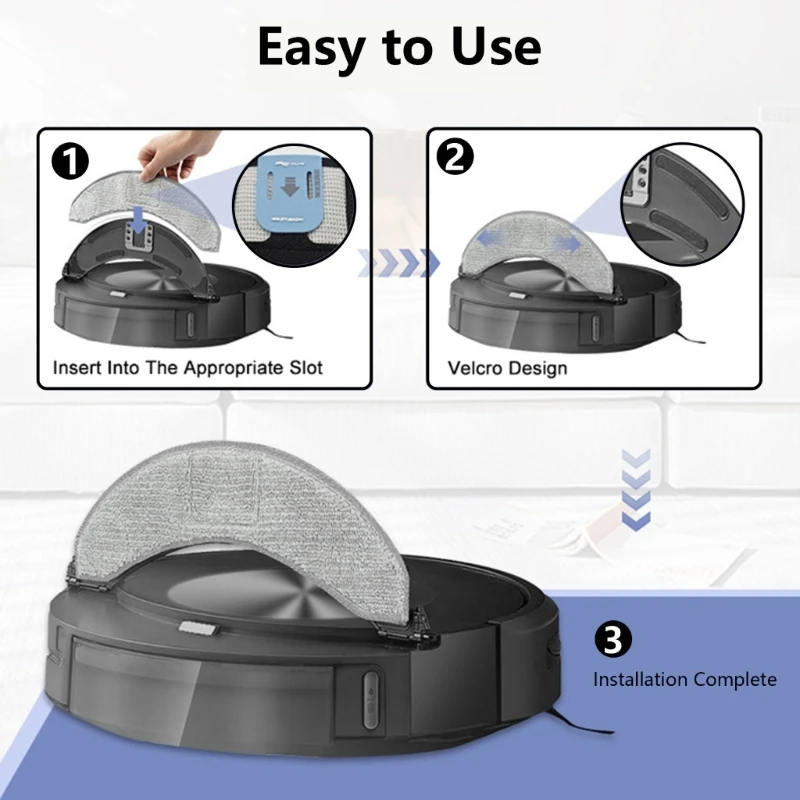 Easy to Use

1

Insert Into The Appropriate Slot

2

Velcro Design

3

Installation Complete