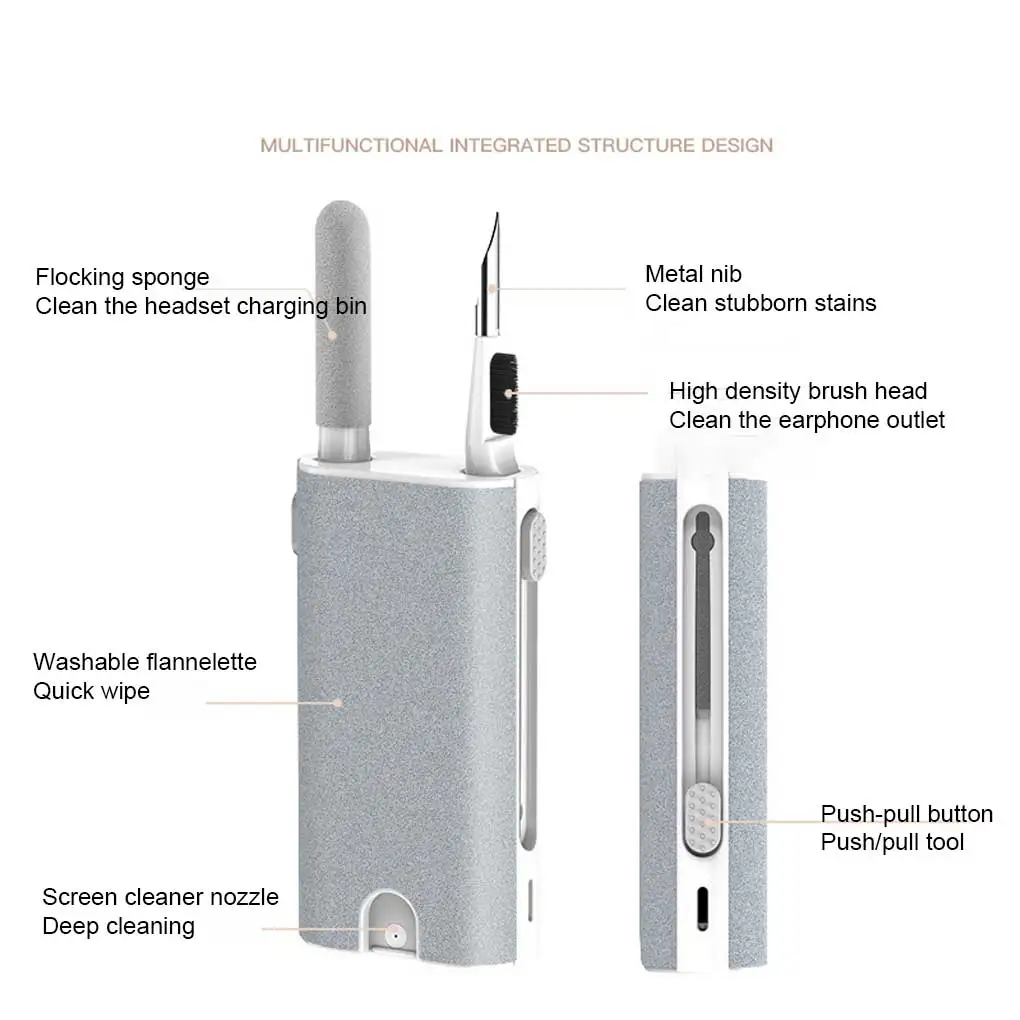 MULTIFUNCTIONAL INTEGRATED STRUCTURE DESIGN

Flocking sponge
Clean the headset charging bin

Metal nib
Clean stubborn stains

High density brush head
Clean the earphone outlet

Washable flannelette
Quick wipe

Push-pull button
Push/pull tool

Screen cleaner nozzle
Deep cleaning