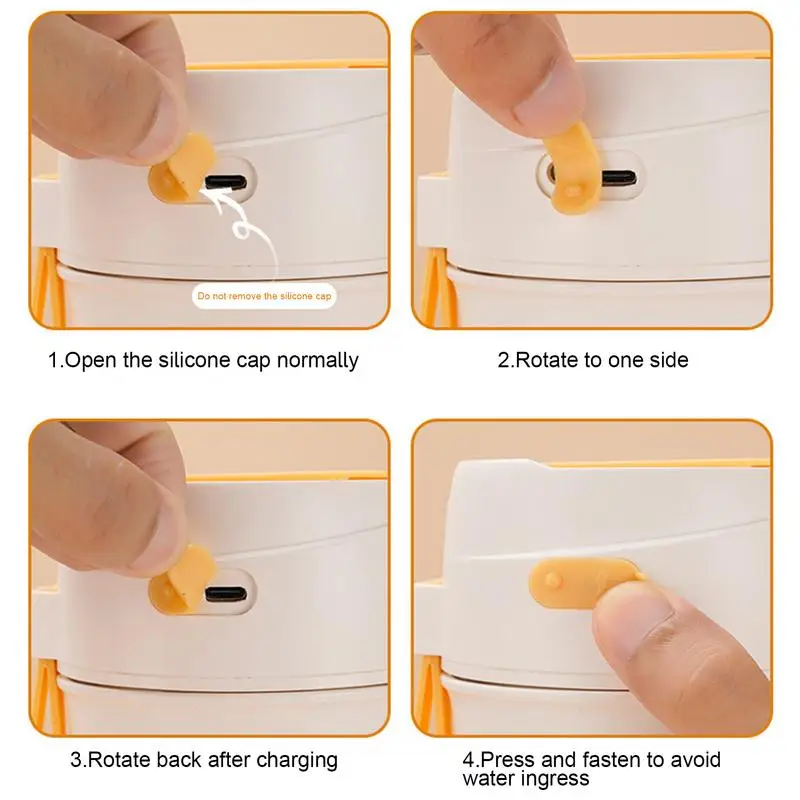 Do not remove the silicone cap

1.Open the silicone cap normally

2.Rotate to one side

3.Rotate back after charging

4.Press and fasten to avoid water ingress