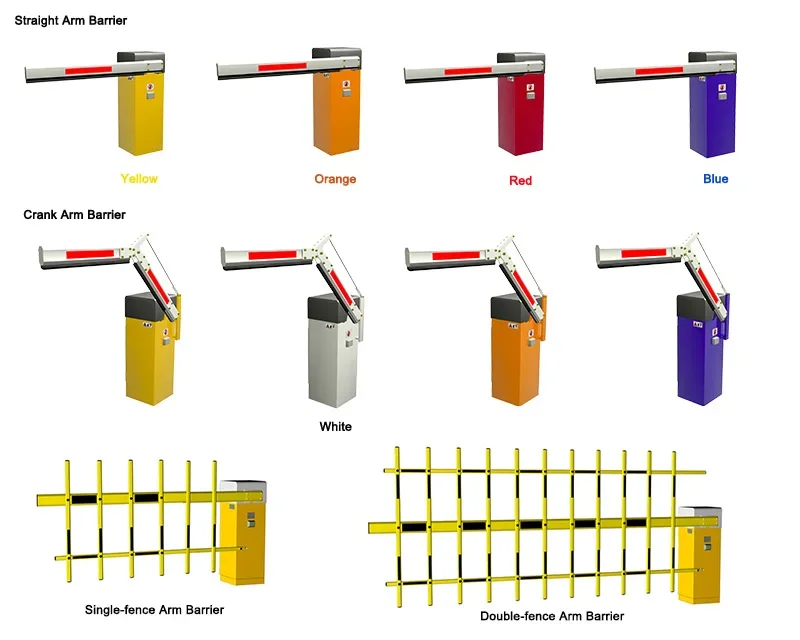 Straight Arm Barrier

Yellow

Orange

Red

Blue

Crank Arm Barrier

White

Single-fence Arm Barrier

Double-fence Arm Barrier