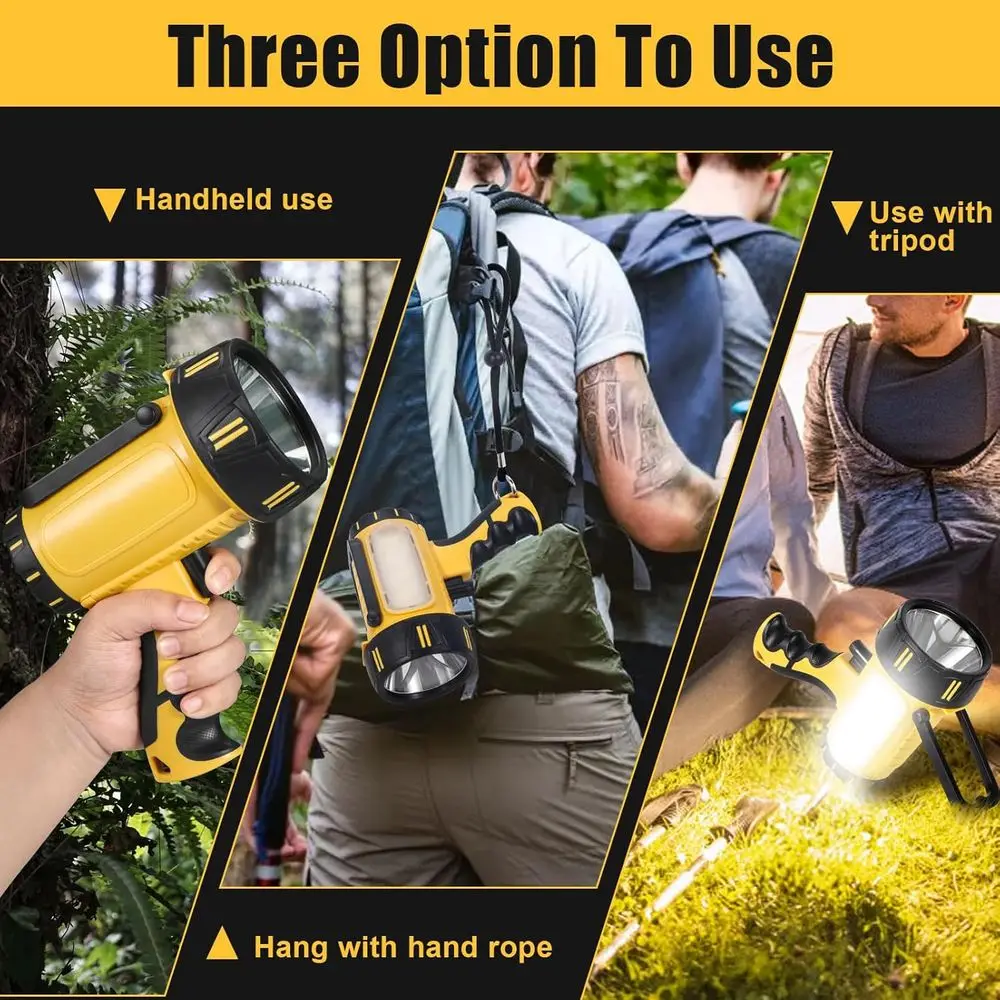 Three Option To Use

Handheld use

Use with tripod

Hang with hand rope