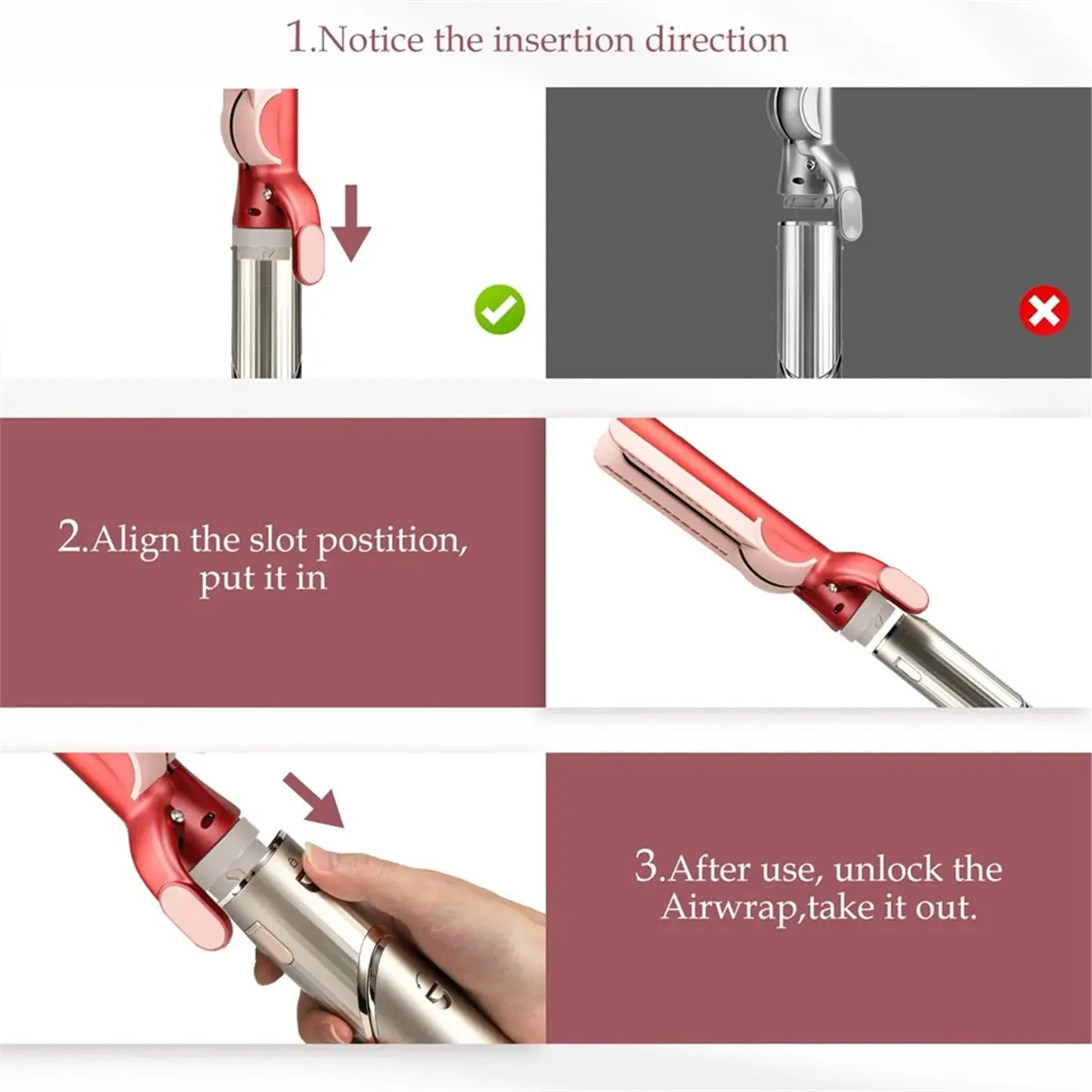 1.Notice the insertion direction

2.Align the slot postition, put it in

3.After use, unlock the Airwrap,take it out.