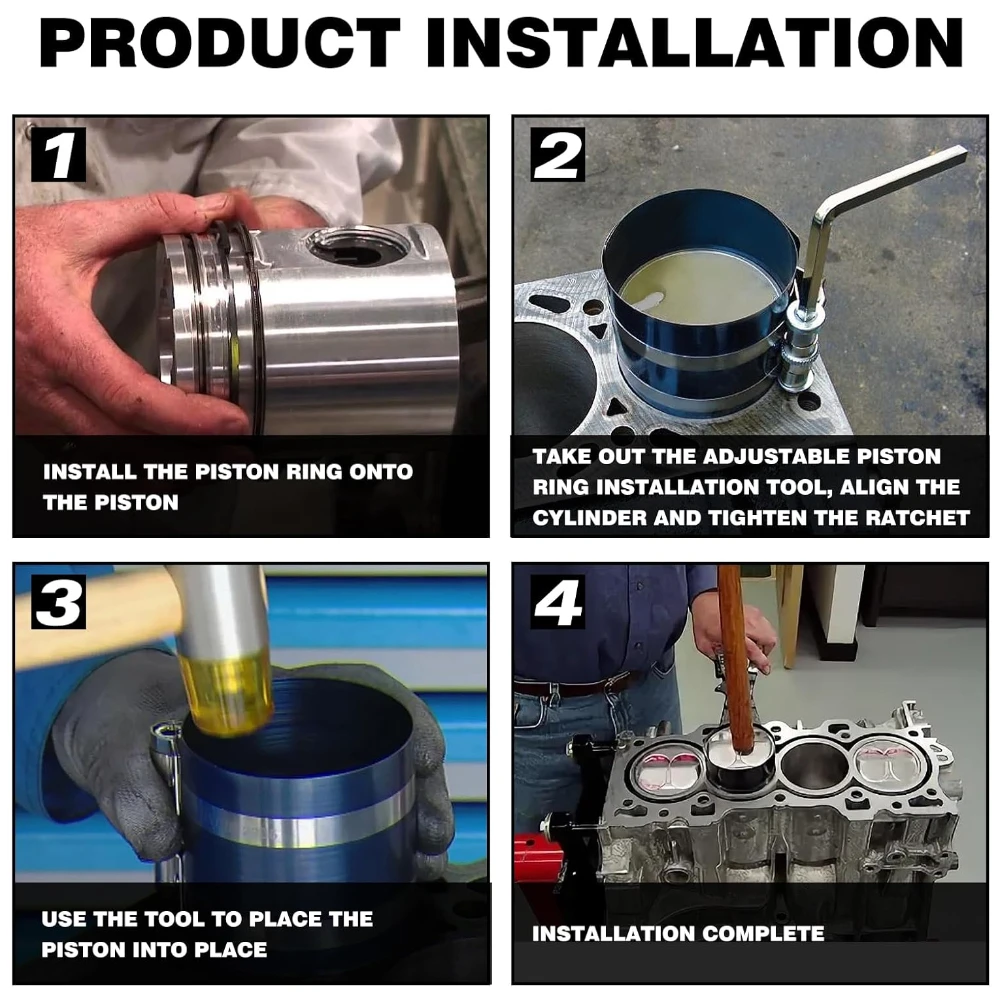 PRODUCT INSTALLATION

1

INSTALL THE PISTON RING ONTO THE PISTON

2

TAKE OUT THE ADJUSTABLE PISTON RING INSTALLATION TOOL, ALIGN THE CYLINDER AND TIGHTEN THE RATCHET

3

USE THE TOOL TO PLACE THE PISTON INTO PLACE

4

INSTALLATION COMPLETE