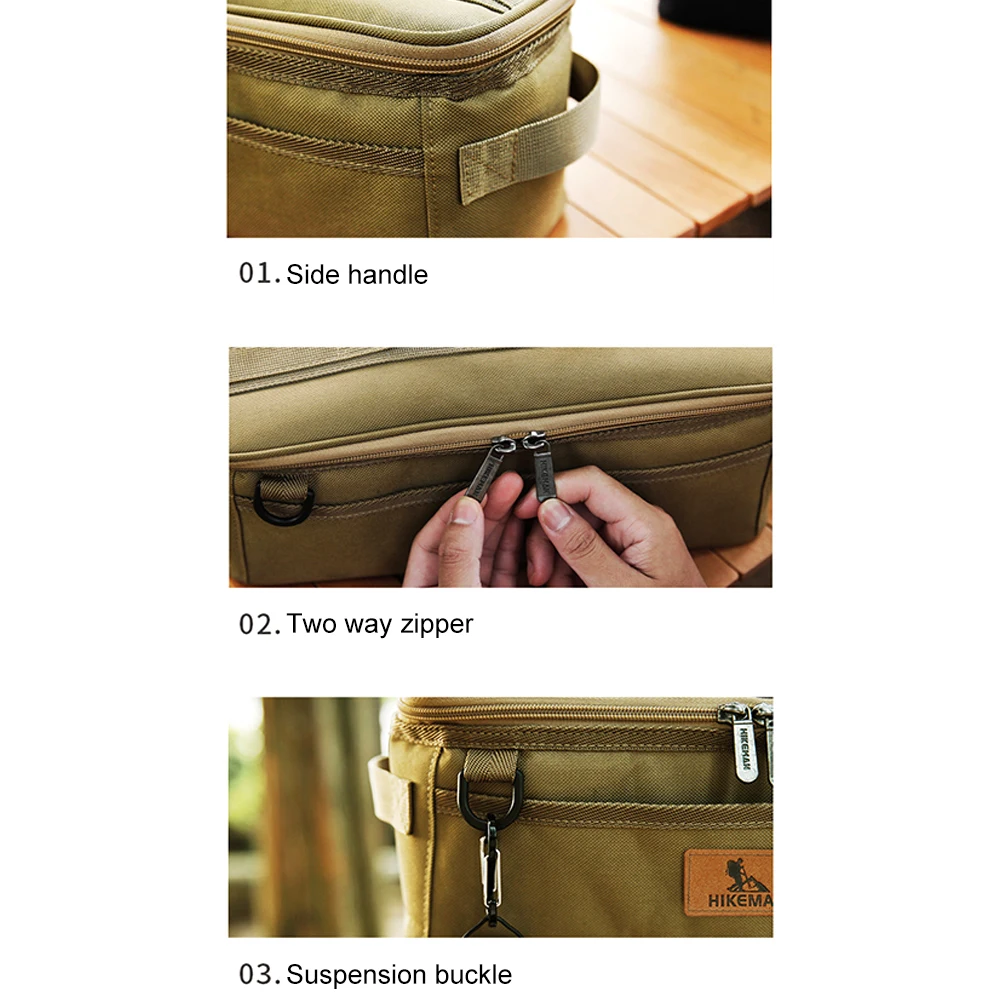 01. Side handle

HIKEMAN

02. Two way zipper

HIKEMAN

HIKEMA

03. Suspension buckle