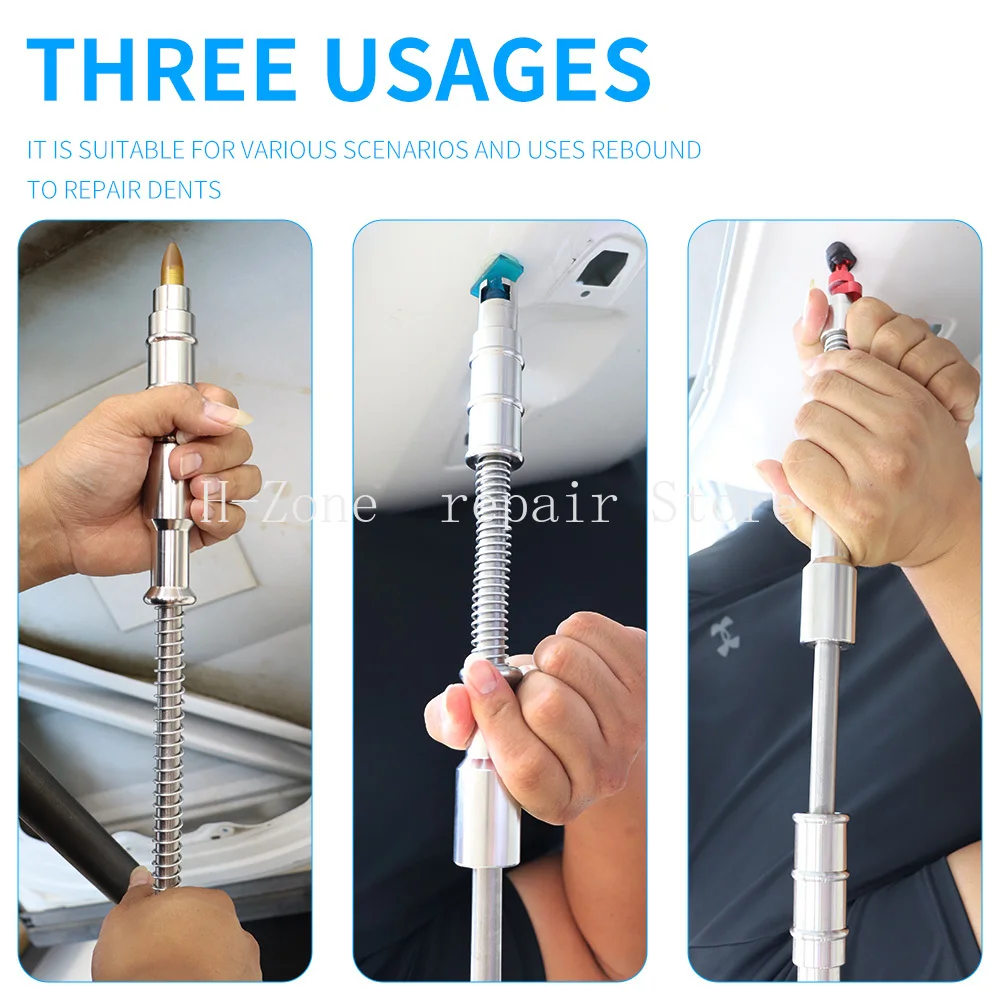 THREE USAGES

IT IS SUITABLE FOR VARIOUS SCENARIOS AND USES REBOUND TO REPAIR DENTS

H-Zone repair Store