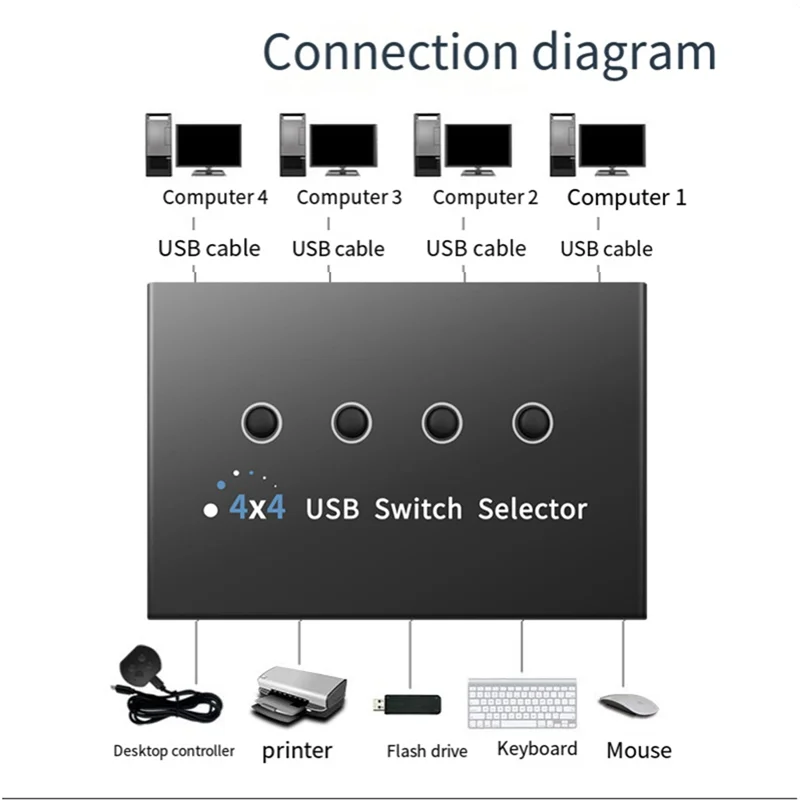 Connection diagram

Computer 4 Computer 3 Computer 2 Computer 1

USB cable USB cable USB cable USB cable

4x4 USB Switch Selector

Desktop controller printer Flash drive Keyboard Mouse