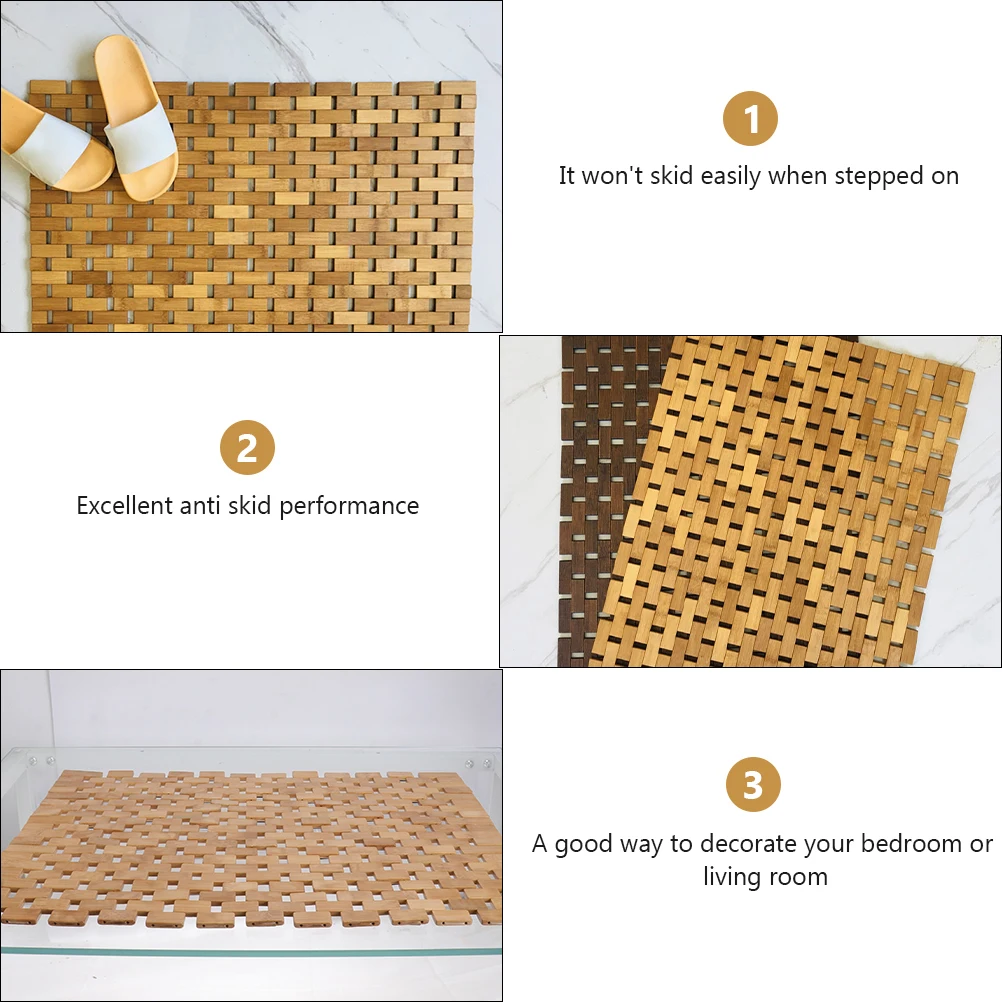 1

It won't skid easily when stepped on

2

Excellent anti skid performance

3

A good way to decorate your bedroom or living room