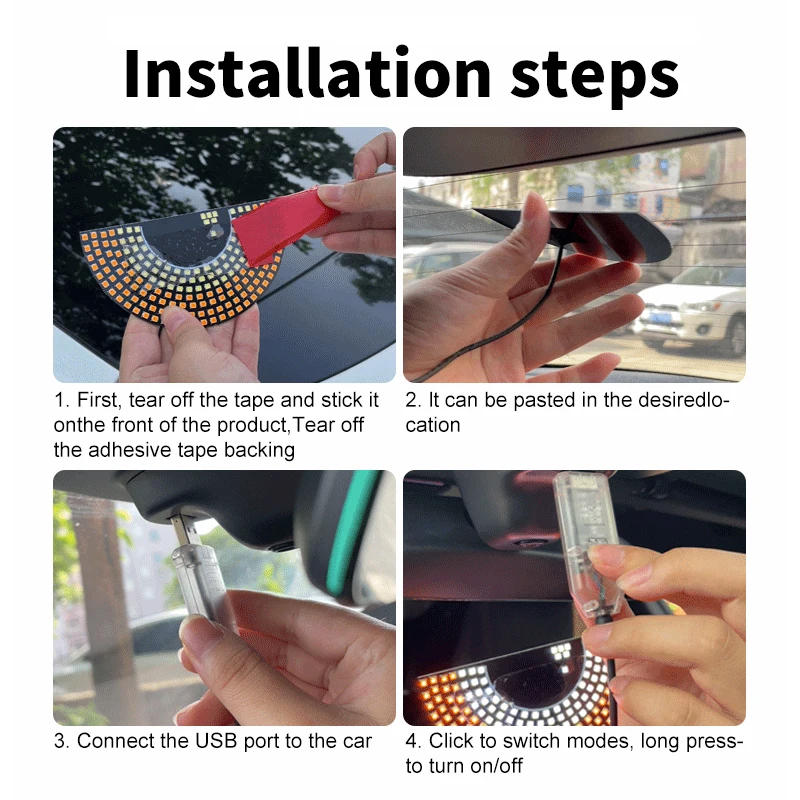 Installation steps

1. First, tear off the tape and stick it onthe front of the product,Tear off the adhesive tape backing

2. It can be pasted in the desiredlocation

3. Connect the USB port to the car

4. Click to switch modes, long press-to turn on/off