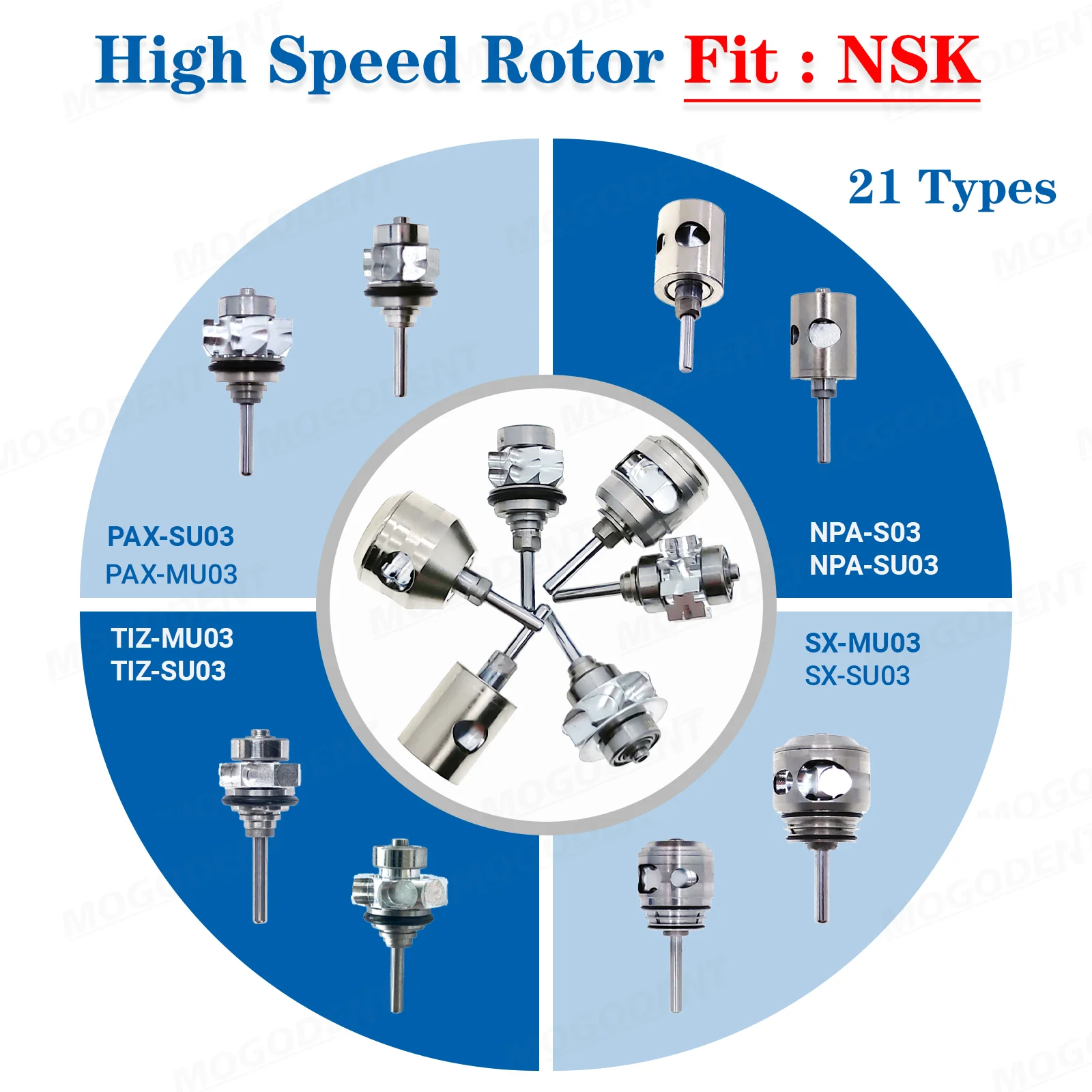 High Speed Rotor Fit : NSK

21 Types

PAX-SU03
PAX-MU03

NPA-S03
NPA-SU03

TIZ-MU03
TIZ-SU03

SX-MU03
SX-SU03

MOGODENT