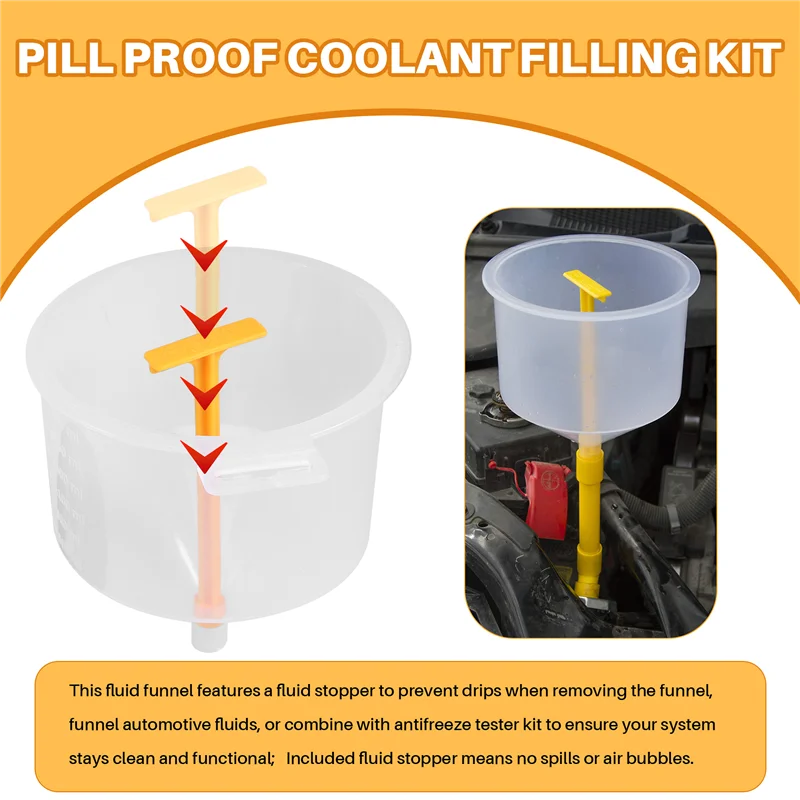 PILL PROOF COOLANT FILLING KIT

This fluid funnel features a fluid stopper to prevent drips when removing the funnel, funnel automotive fluids, or combine with antifreeze tester kit to ensure your system stays clean and functional; Included fluid stopper means no spills or air bubbles.