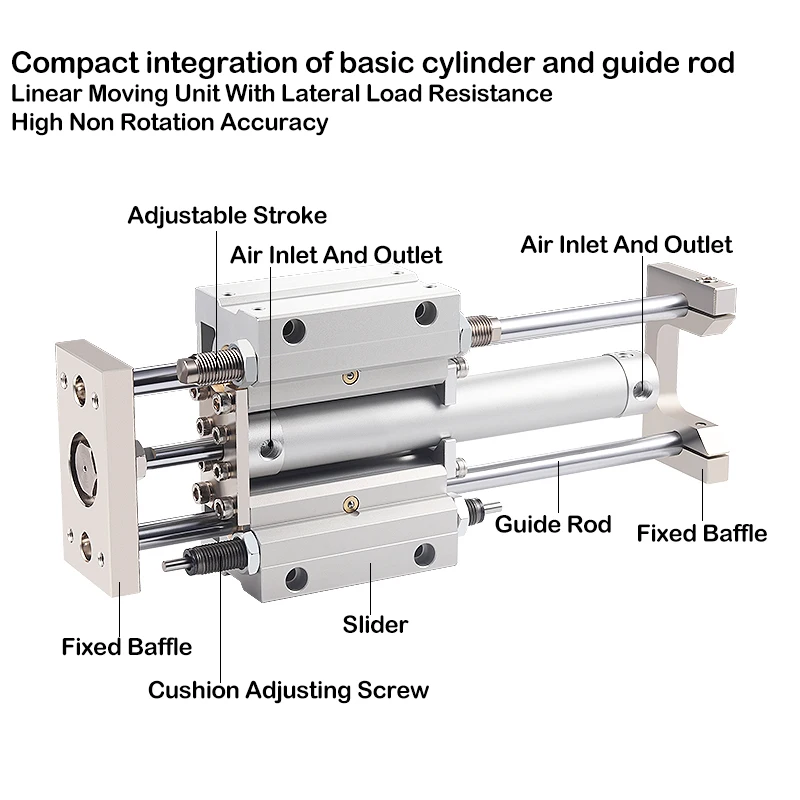 Compact integration of basic cylinder and guide rod
Linear Moving Unit With Lateral Load Resistance
High Non Rotation Accuracy

Adjustable Stroke

Air Inlet And Outlet

Air Inlet And Outlet

Guide Rod

Fixed Baffle

Slider

Fixed Baffle

Cushion Adjusting Screw