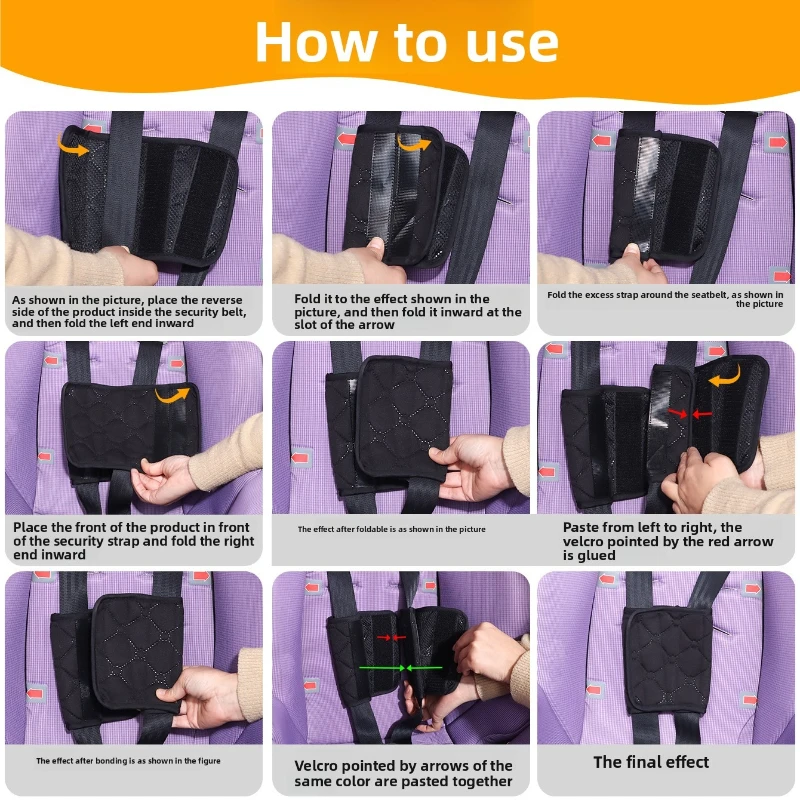 How to use

As shown in the picture, place the reverse side of the product inside the security belt, and then fold the left end inward

Fold it to the effect shown in the picture, and then fold it inward at the slot of the arrow

Fold the excess strap around the seatbelt, as shown in the picture

Place the front of the product in front of the security strap and fold the right end inward

The effect after foldable is as shown in the picture

Paste from left to right, the velcro pointed by the red arrow is glued

The effect after bonding is as shown in the figure

Velcro pointed by arrows of the same color are pasted together

The final effect