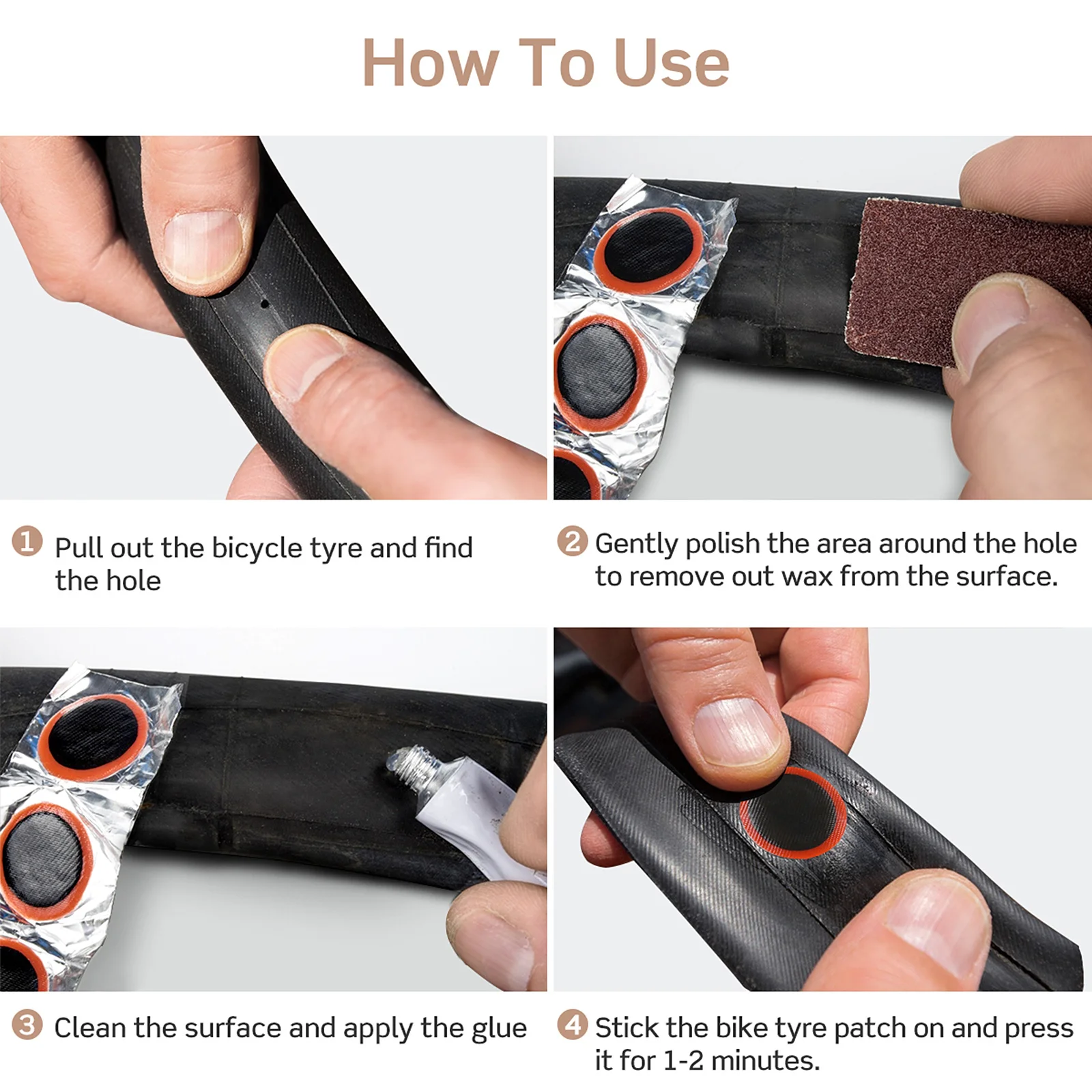 How To Use

1 Pull out the bicycle tyre and find the hole

2 Gently polish the area around the hole to remove out wax from the surface.

3 Clean the surface and apply the glue

4 Stick the bike tyre patch on and press it for 1-2 minutes.