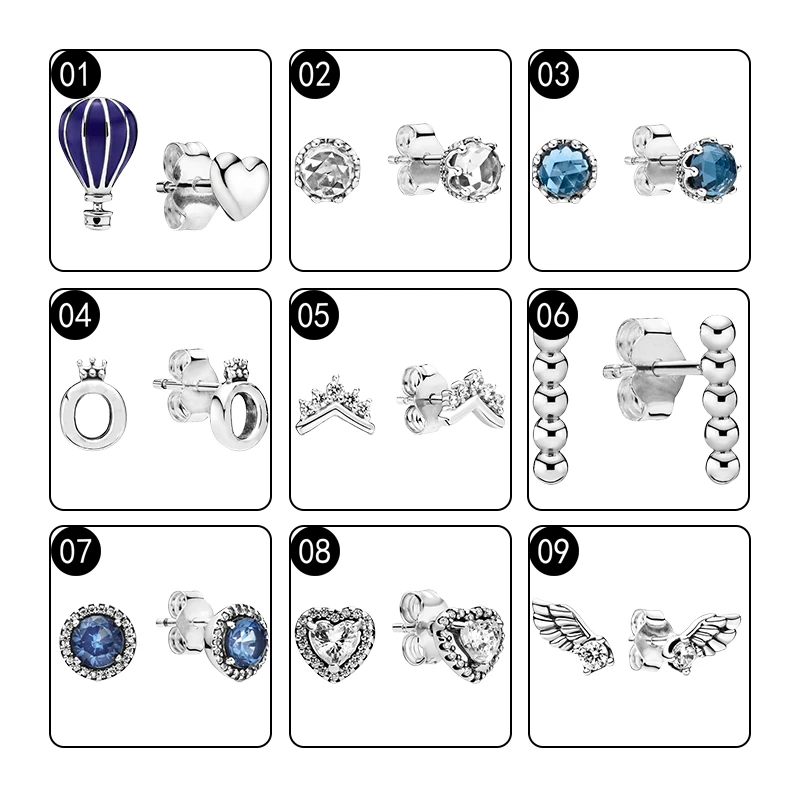 01

02

03

04

05

06

07

08

09