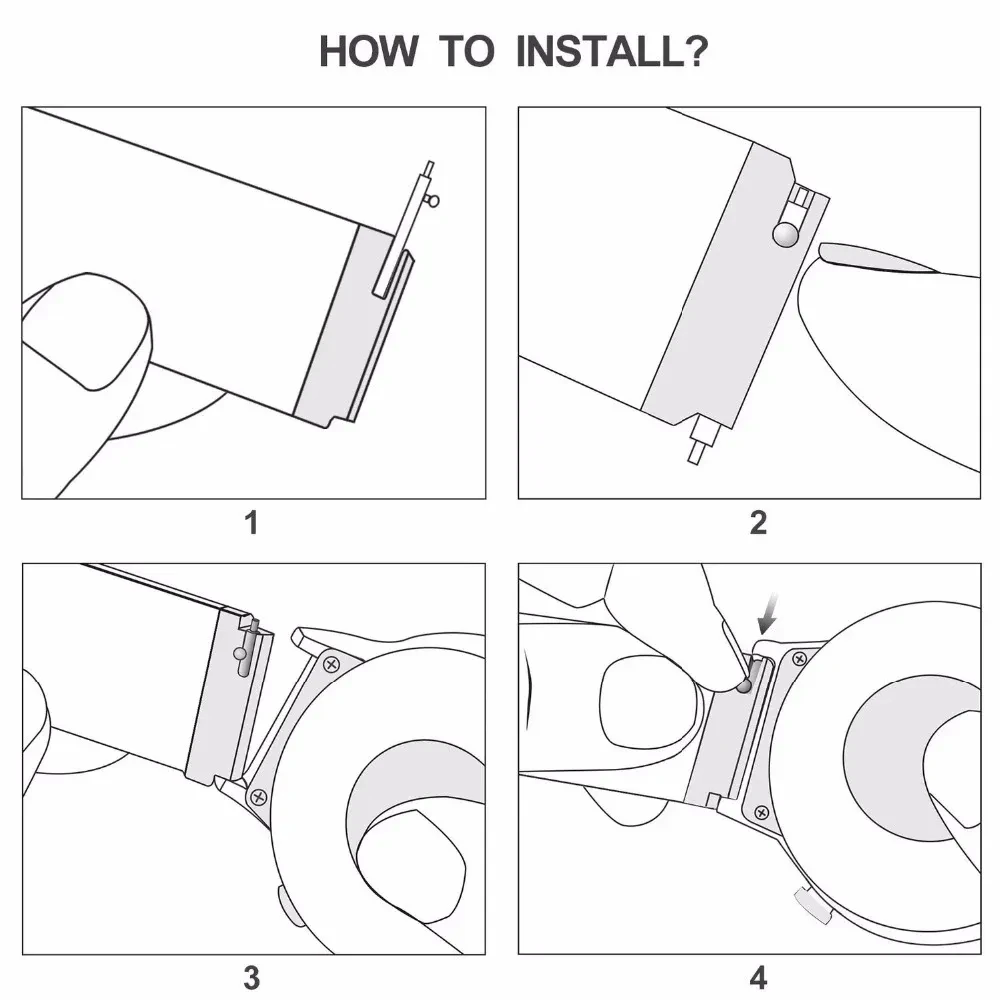 HOW TO INSTALL?

1

2

3

4