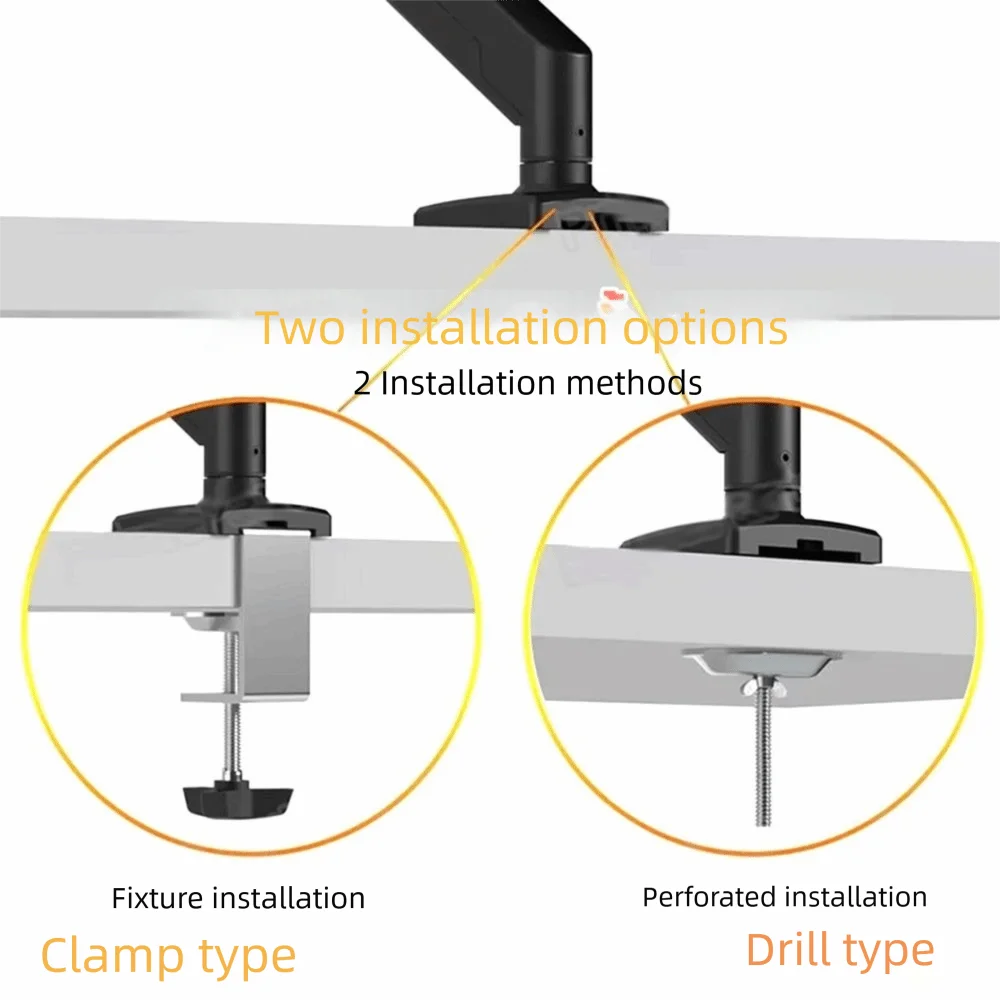 Two installation options

2 Installation methods

Fixture installation

Clamp type

Perforated installation

Drill type