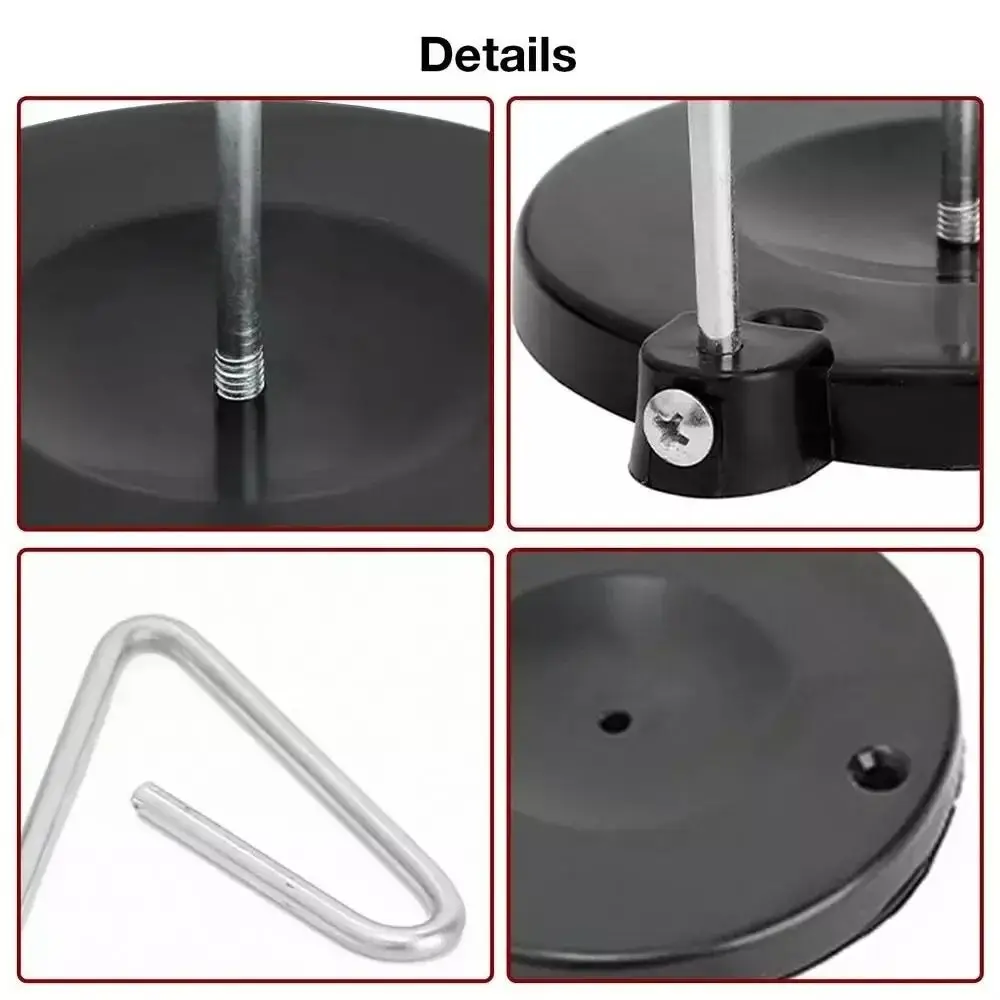 Details