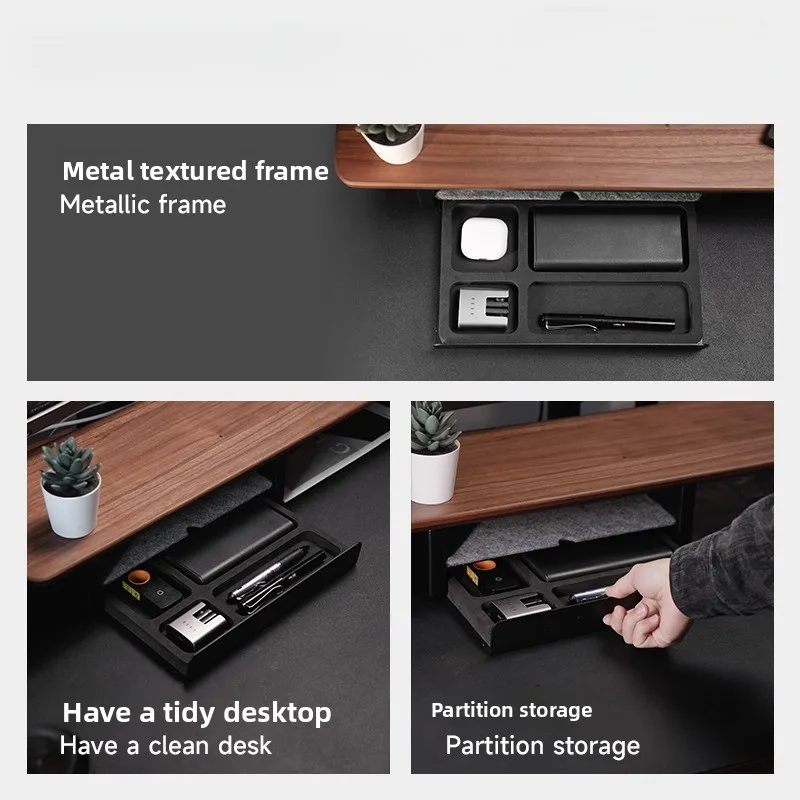 Metal textured frame
Metallic frame

Have a tidy desktop
Have a clean desk

Partition storage
Partition storage