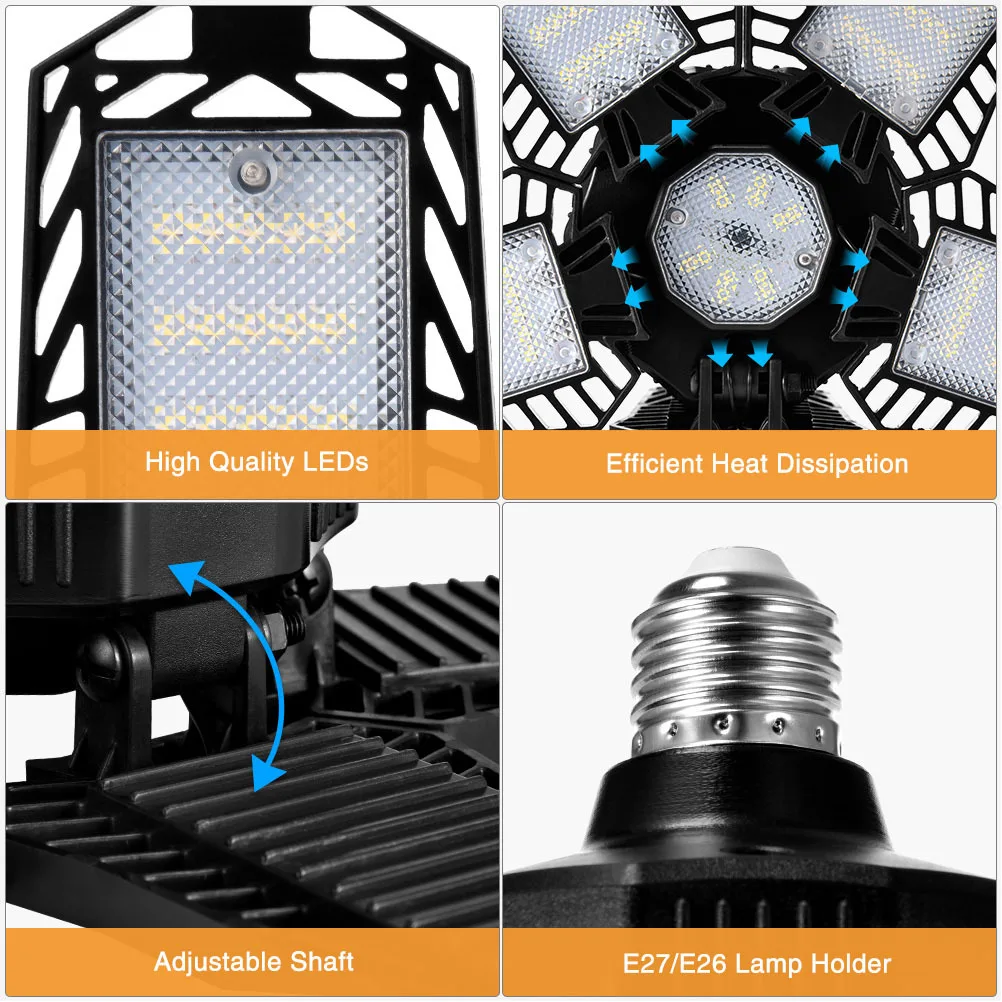 High Quality LEDs

Efficient Heat Dissipation

Adjustable Shaft

E27/E26 Lamp Holder