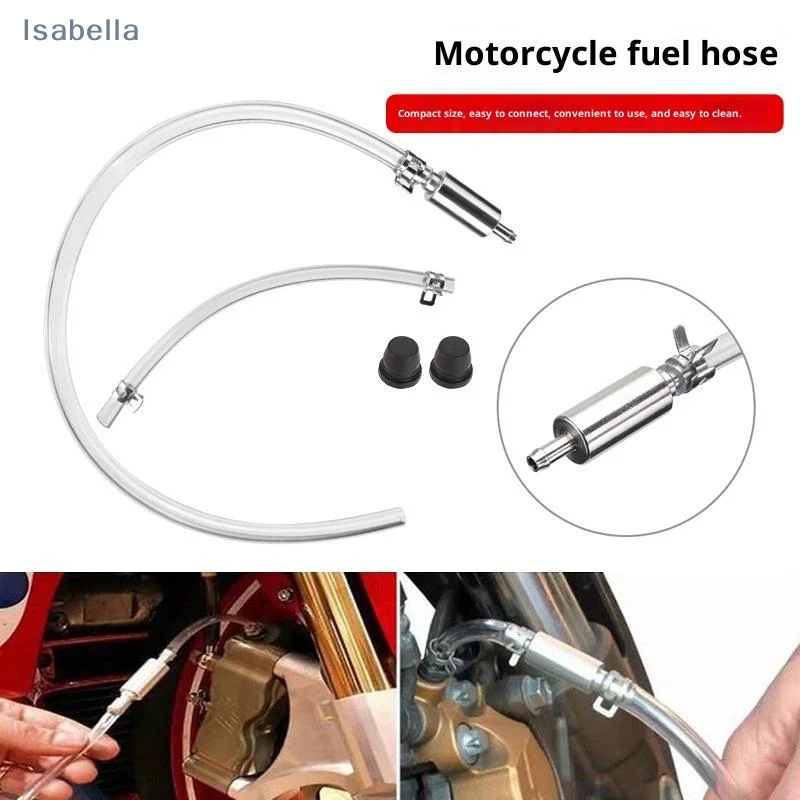 Isabella

Motorcycle fuel hose

Compact size, easy to connect, convenient to use, and easy to clean.