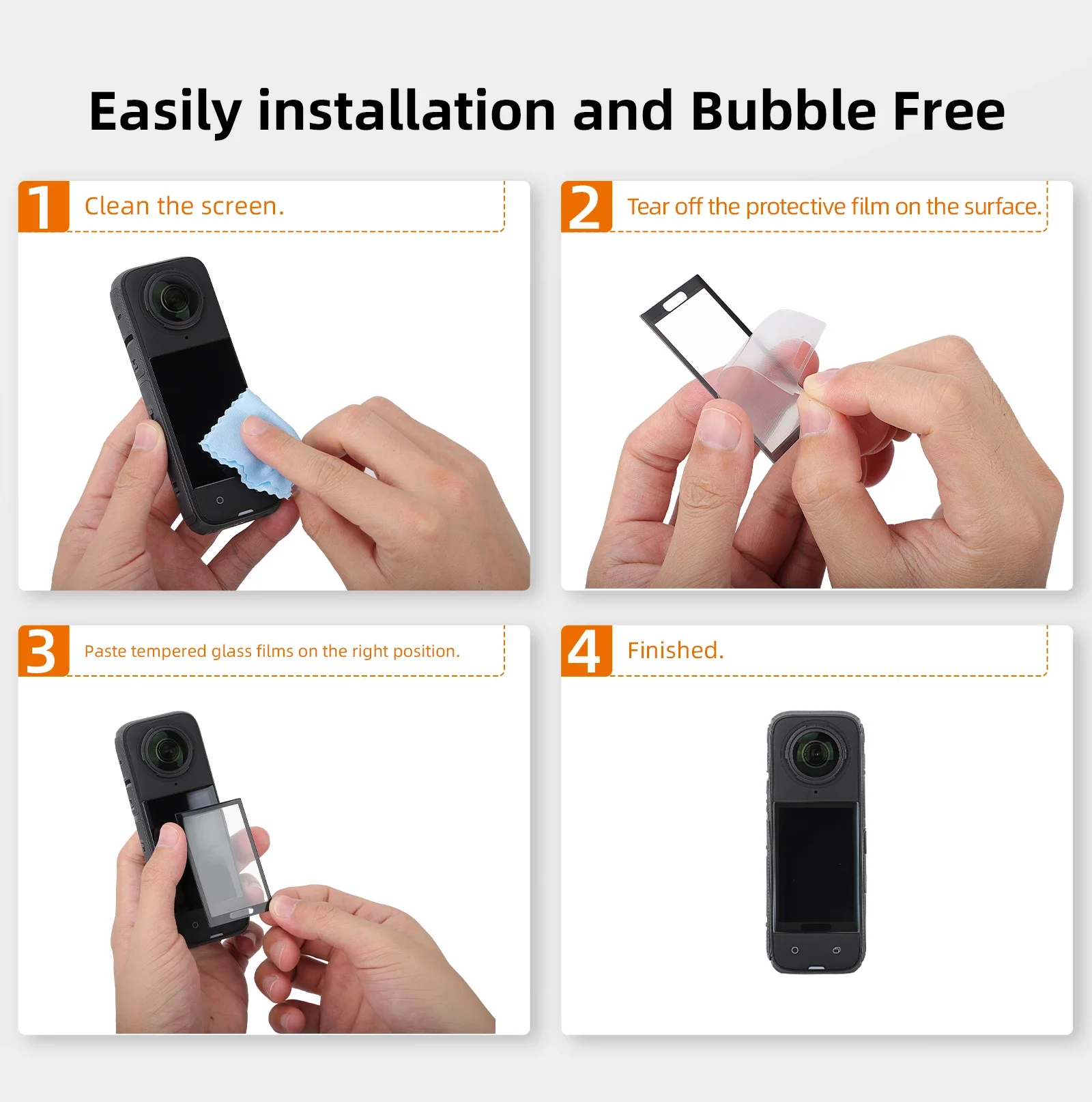 Easily installation and Bubble Free

1 Clean the screen.

2 Tear off the protective film on the surface.

3 Paste tempered glass films on the right position.

4 Finished.