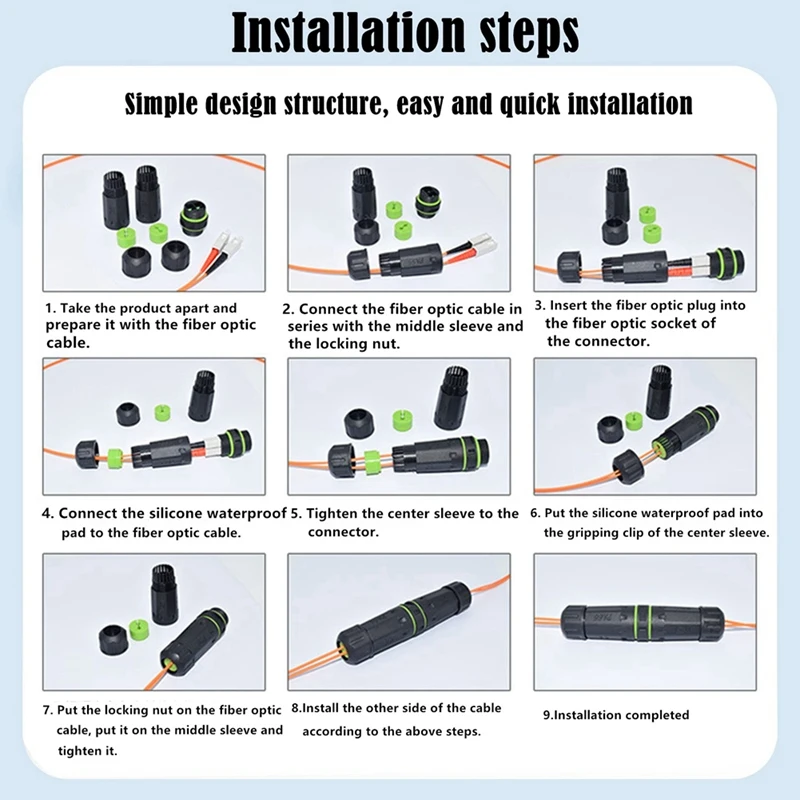 Installation steps

Simple design structure, easy and quick installation

1. Take the product apart and prepare it with the fiber optic cable.

2. Connect the fiber optic cable in series with the middle sleeve and the locking nut.

3. Insert the fiber optic plug into the fiber optic socket of the connector.

4. Connect the silicone waterproof pad to the fiber optic cable.

5. Tighten the center sleeve to the connector.

6. Put the silicone waterproof pad into the gripping clip of the center sleeve.

7. Put the locking nut on the fiber optic cable, put it on the middle sleeve and tighten it.

8.Install the other side of the cable according to the above steps.

9.Installation completed